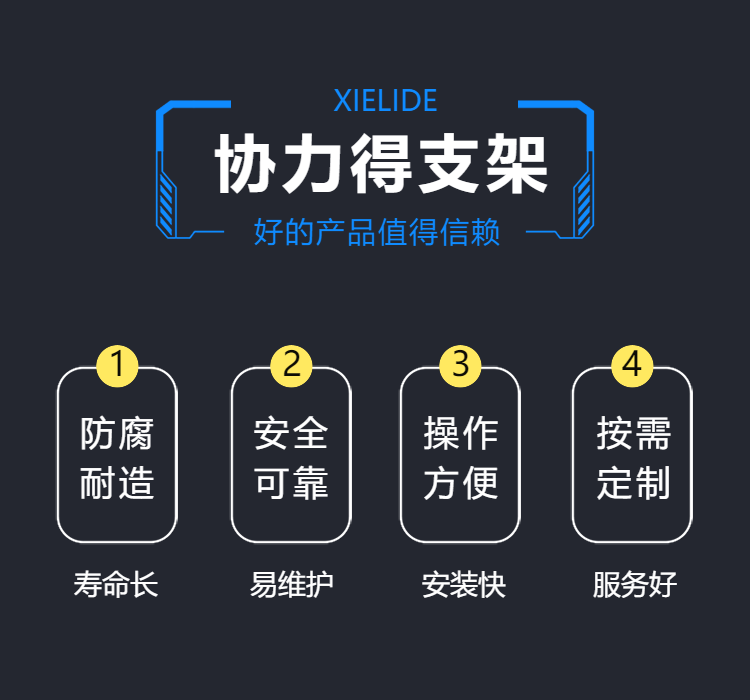 XIELIDE

协力得支架

好的产品值得信赖

1

防腐
耐造

寿命长

2

安全
可靠

易维护

3

操作
方便

安装快

4

按需
定制

服务好