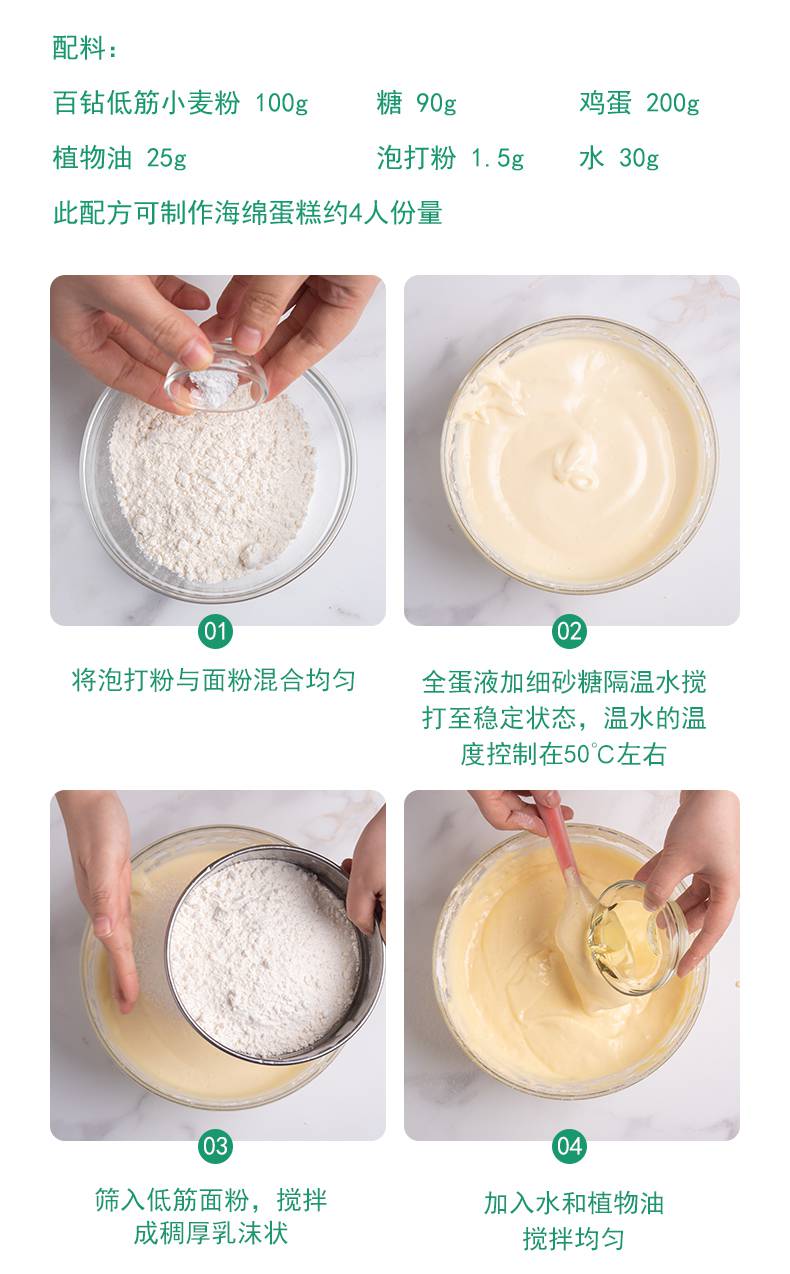 配料：

百钻低筋小麦粉 100g　　糖 90g　　鸡蛋 200g

植物油 25g　　泡打粉 1.5g　　水 30g

此配方可制作海绵蛋糕约4人份量

01

将泡打粉与面粉混合均匀

02

全蛋液加细砂糖隔温水搅打至稳定状态，温水的温度控制在50℃左右

03

筛入低筋面粉，搅拌成稠厚乳沫状

04

加入水和植物油搅拌均匀