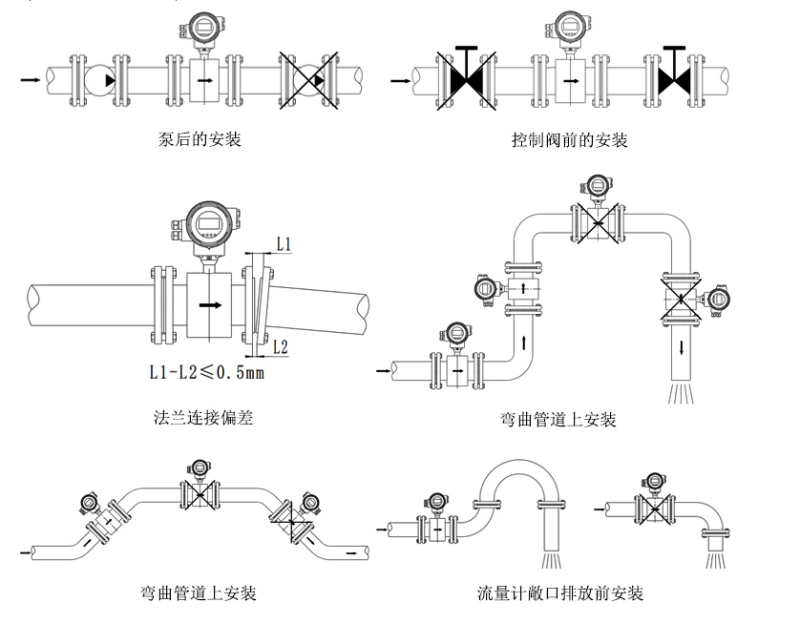 泵后的安装

控制阀前的安装

L1

L2

L1-L2≤0.5mm

法兰连接偏差

弯曲管道上安装

弯曲管道上安装

流量计敞口排放前安装