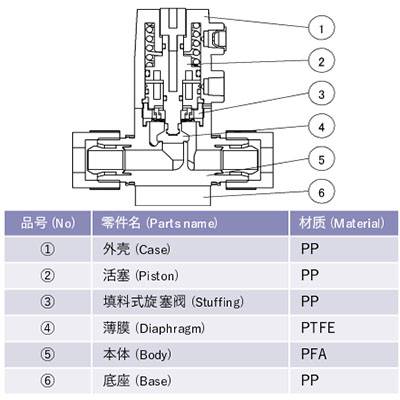 1
2
3
4
5
6

| 品号 (No) | 零件名 (Parts name) | 材质 (Material) |
|---|---|---|
| ① | 外壳 (Case) | PP |
| ② | 活塞 (Piston) | PP |
| ③ | 填料式旋塞阀 (Stuffing) | PP |
| ④ | 薄膜 (Diaphragm) | PTFE |
| ⑤ | 本体 (Body) | PFA |
| ⑥ | 底座 (Base) | PP |