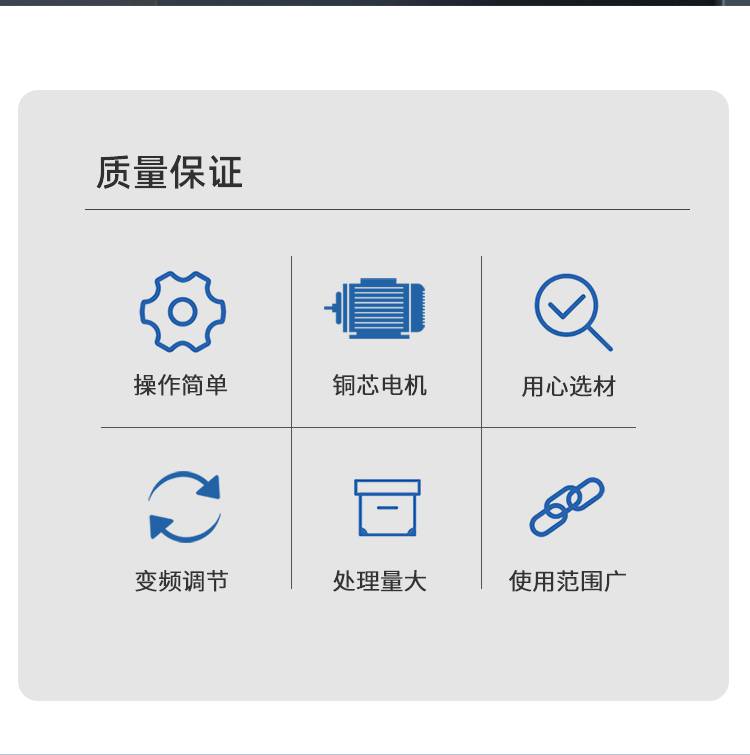 质量保证

操作简单

铜芯电机

用心选材

变频调节

处理量大

使用范围广