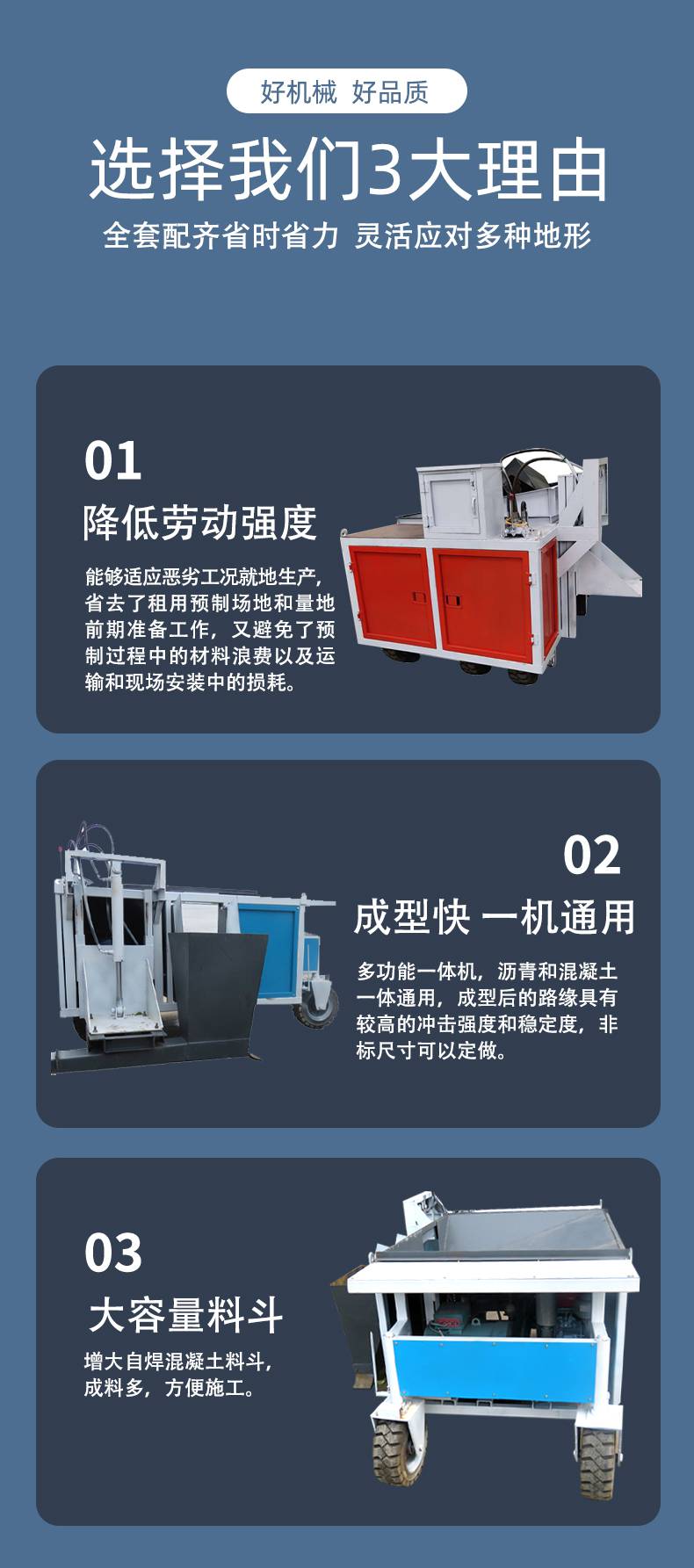 好机械 好品质

选择我们3大理由

全套配齐省时省力 灵活应对多种地形

01

降低劳动强度

能够适应恶劣工况就地生产，省去了租用预制场地和量地前期准备工作，又避免了预制过程中的材料浪费以及运输和现场安装中的损耗。

02

成型快 一机通用

多功能一体机，沥青和混凝土一体通用，成型后的路缘具有较高的冲击强度和稳定度，非标尺寸可以定做。

03

大容量料斗

增大自焊混凝土料斗，成料多，方便施工。