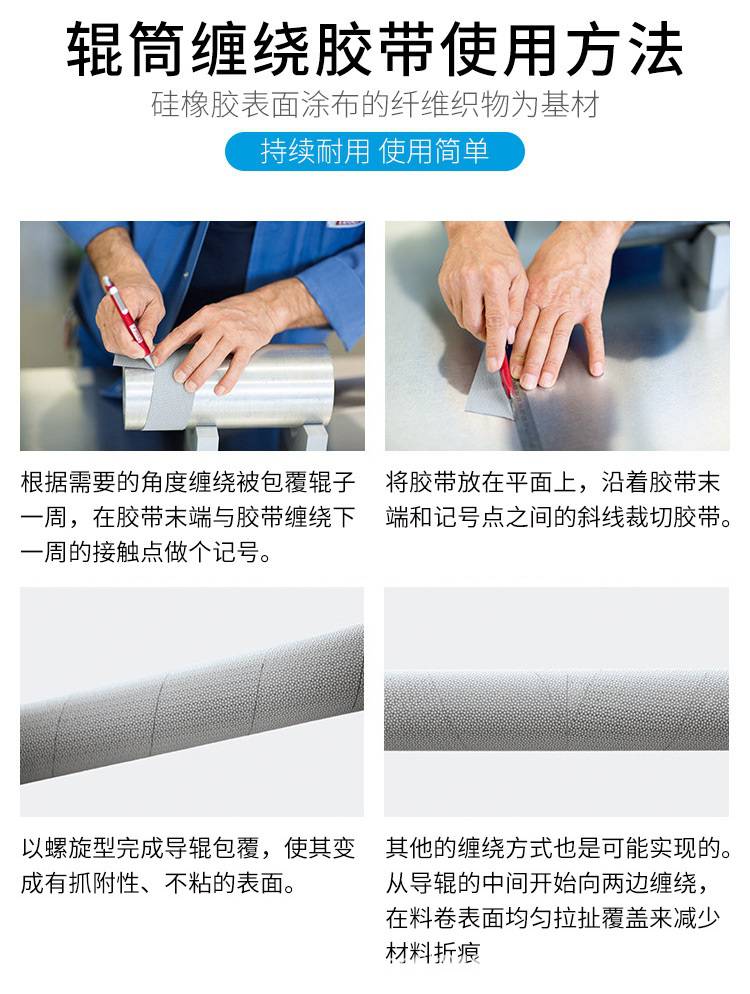 辊筒缠绕胶带使用方法

硅橡胶表面涂布的纤维织物为基材

持续耐用 使用简单

根据需要的角度缠绕被包覆辊子一周，在胶带末端与胶带缠绕下一周的接触点做个记号。

将胶带放在平面上，沿着胶带末端和记号点之间的斜线裁切胶带。

以螺旋型完成导辊包覆，使其变成有抓附性、不粘的表面。

其他的缠绕方式也是可能实现的。从导辊的中间开始向两边缠绕，在料卷表面均匀拉扯覆盖来减少材料折痕