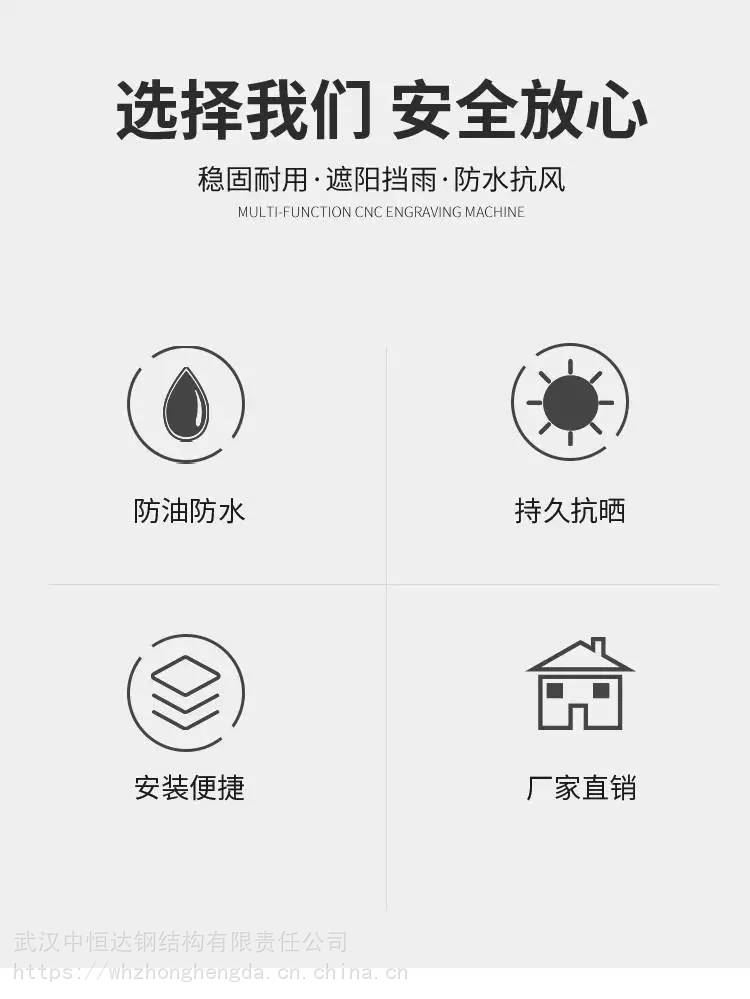 选择我们 安全放心

稳固耐用·遮阳挡雨·防水抗风

MULTI-FUNCTION CNC ENGRAVING MACHINE

防油防水

持久抗晒

安装便捷

厂家直销

武汉中恒达钢结构有限责任公司
https://whzhonghengda.cn.china.cn