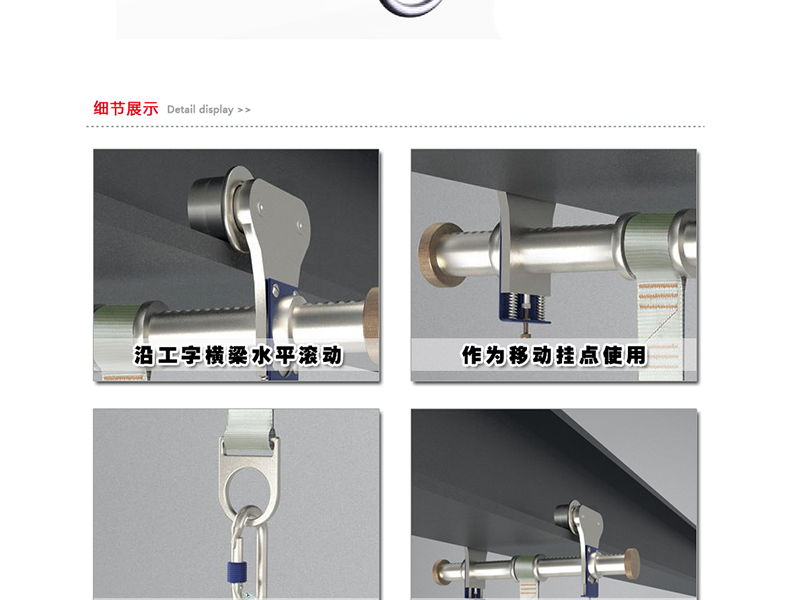 细节展示 Detail display >>

沿工字横梁水平滚动

作为移动挂点使用