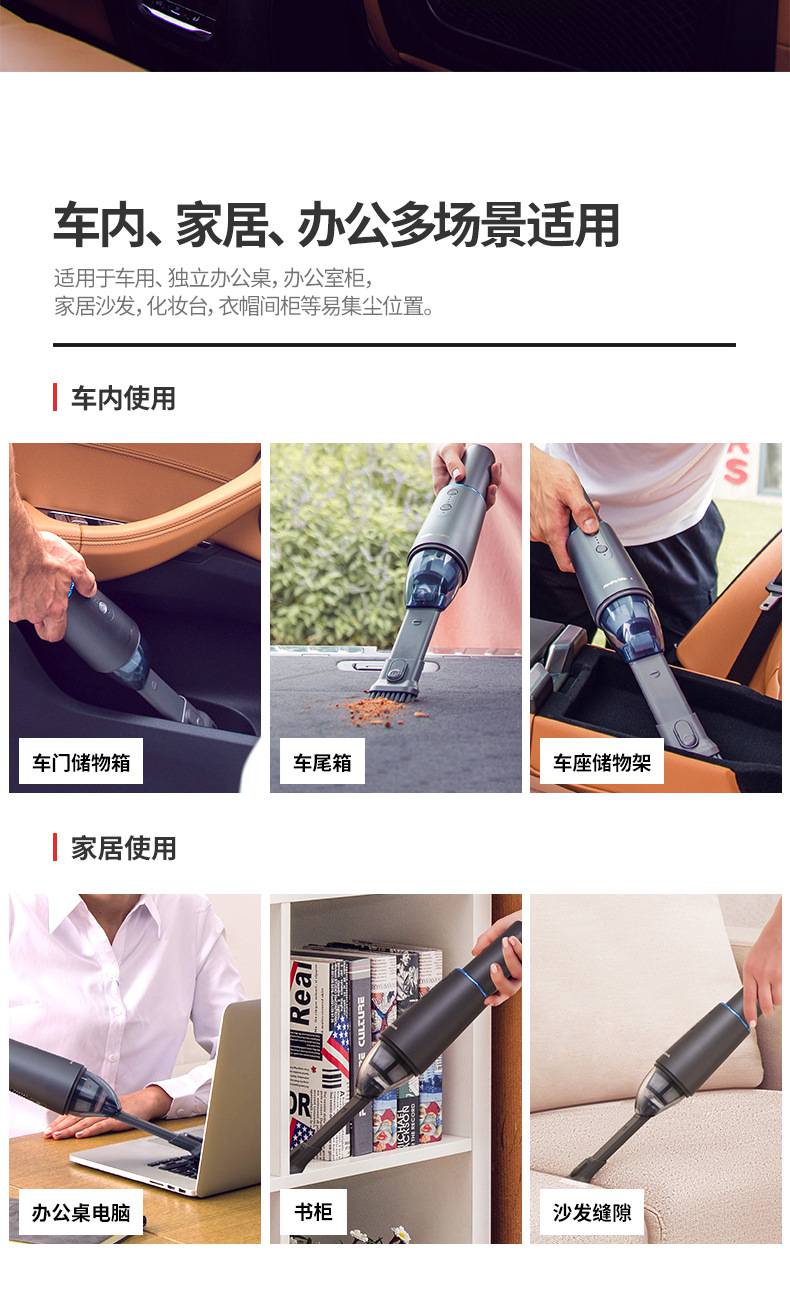 车内、家居、办公多场景适用

适用于车用、独立办公桌，办公室柜，家居沙发，化妆台，衣帽间柜等易集尘位置。

车内使用

车门储物箱

车尾箱

车座储物架

家居使用

办公桌电脑

书柜

沙发缝隙