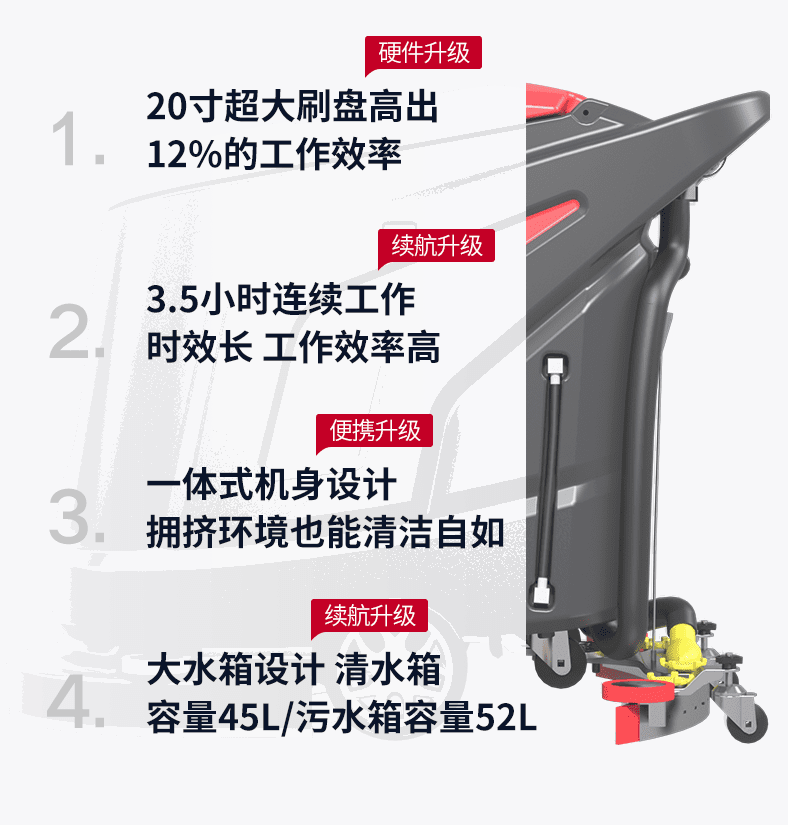 硬件升级

1. 20寸超大刷盘高出 12%的工作效率

续航升级

2. 3.5小时连续工作 时效长 工作效率高

便携升级

3. 一体式机身设计 拥挤环境也能清洁自如

续航升级

4. 大水箱设计 清水箱 容量45L/污水箱容量52L