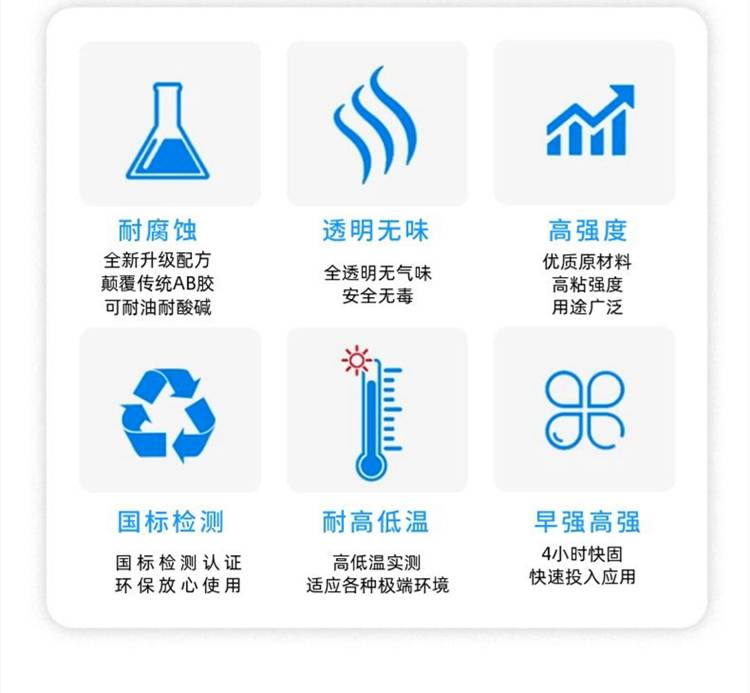 耐腐蚀

全新升级配方
颠覆传统AB胶
可耐油耐酸碱

透明无味

全透明无气味
安全无毒

高强度

优质原材料
高粘强度
用途广泛

国标检测

国标检测认证
环保放心使用

耐高低温

高低温实测
适应各种极端环境

早强高强

4小时快固
快速投入应用