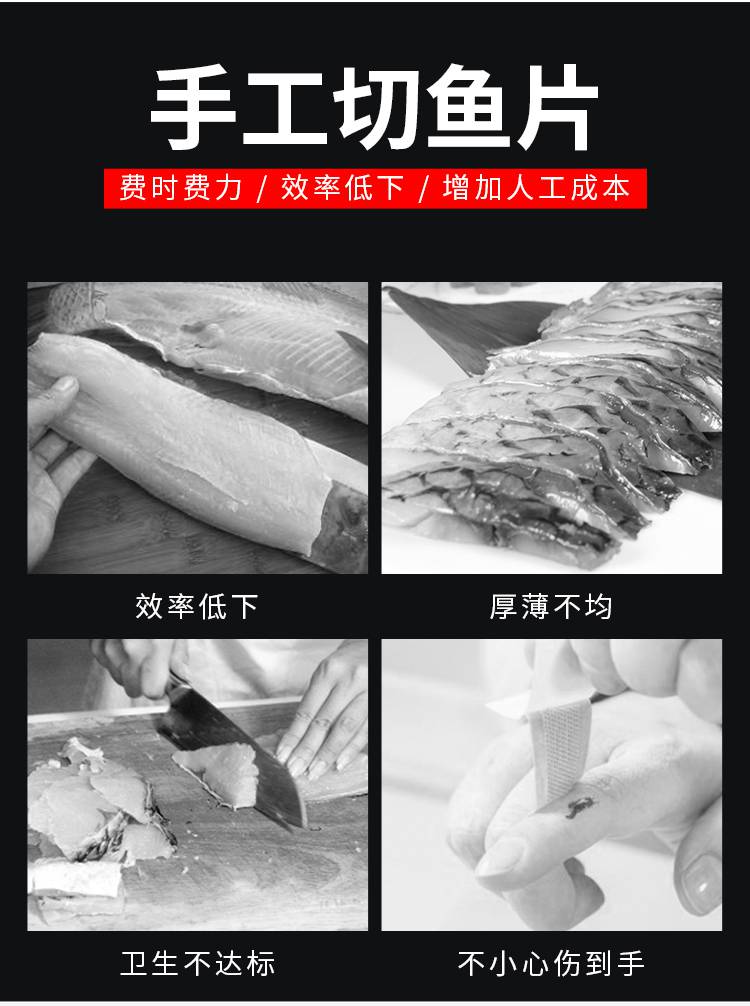 手工切鱼片

费时费力 / 效率低下 / 增加人工成本

效率低下

厚薄不均

卫生不达标

不小心伤到手