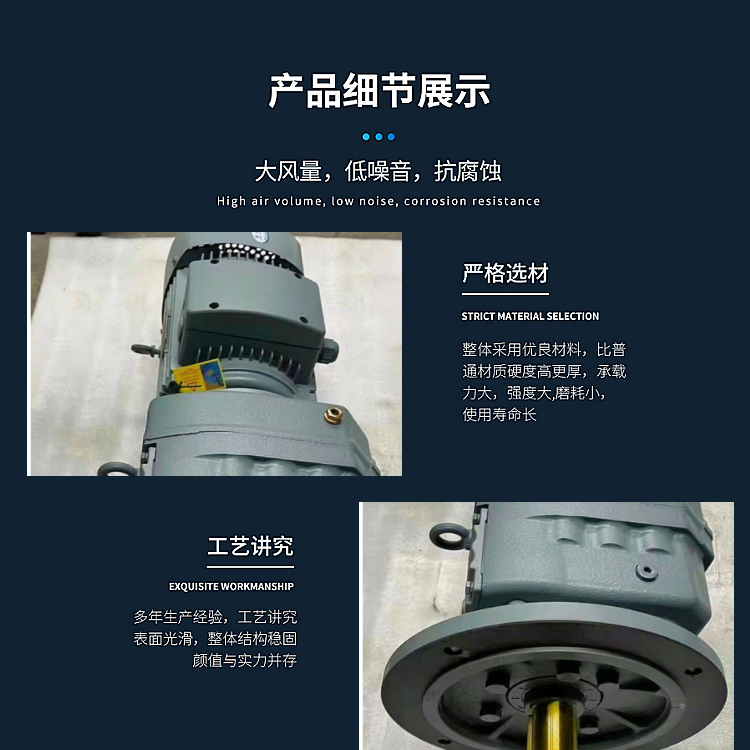 产品细节展示

大风量，低噪音，抗腐蚀

High air volume, low noise, corrosion resistance

严格选材

STRICT MATERIAL SELECTION

整体采用优良材料，比普通材质硬度高更厚，承载力大，强度大,磨耗小，使用寿命长

工艺讲究

EXQUISITE WORKMANSHIP

多年生产经验，工艺讲究
表面光滑，整体结构稳固
颜值与实力并存