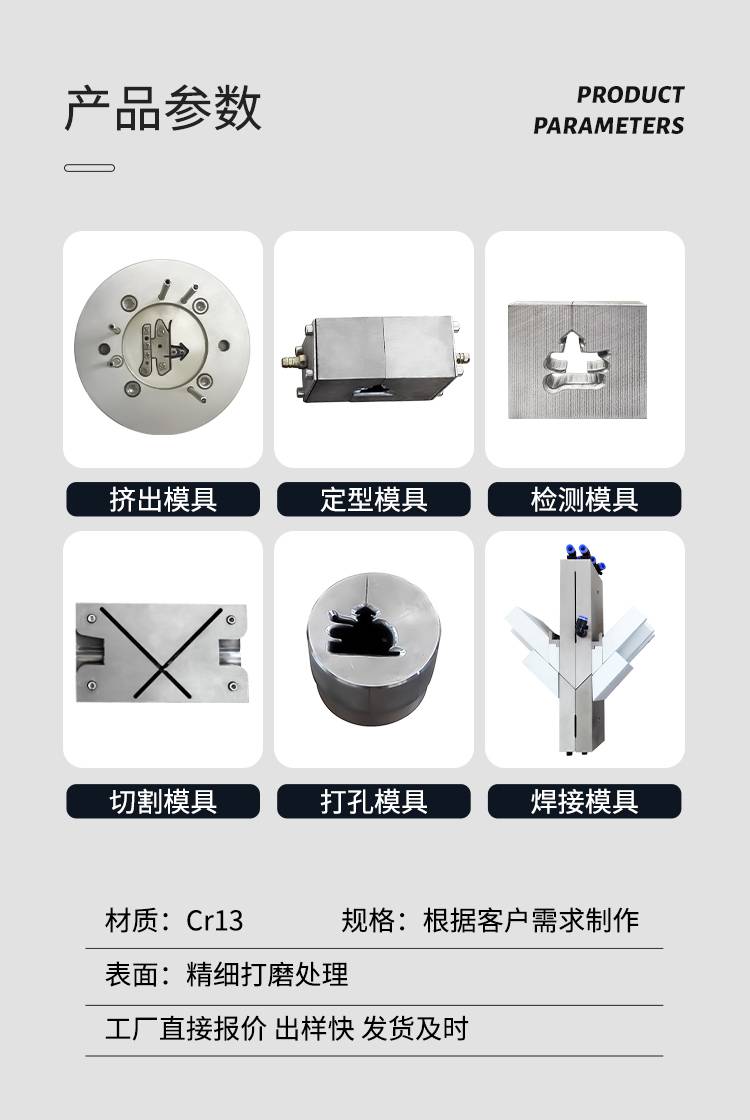 产品参数

PRODUCT PARAMETERS

挤出模具

定型模具

检测模具

切割模具

打孔模具

焊接模具

材质：Cr13　　规格：根据客户需求制作

表面：精细打磨处理

工厂直接报价 出样快 发货及时