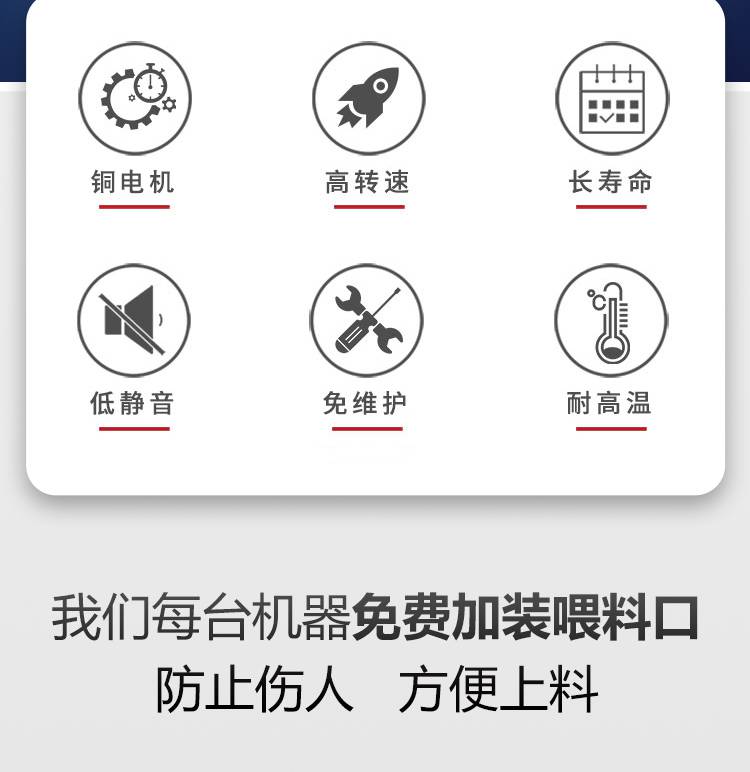 铜电机

高转速

长寿命

低静音

免维护

耐高温

我们每台机器免费加装喂料口

防止伤人　方便上料