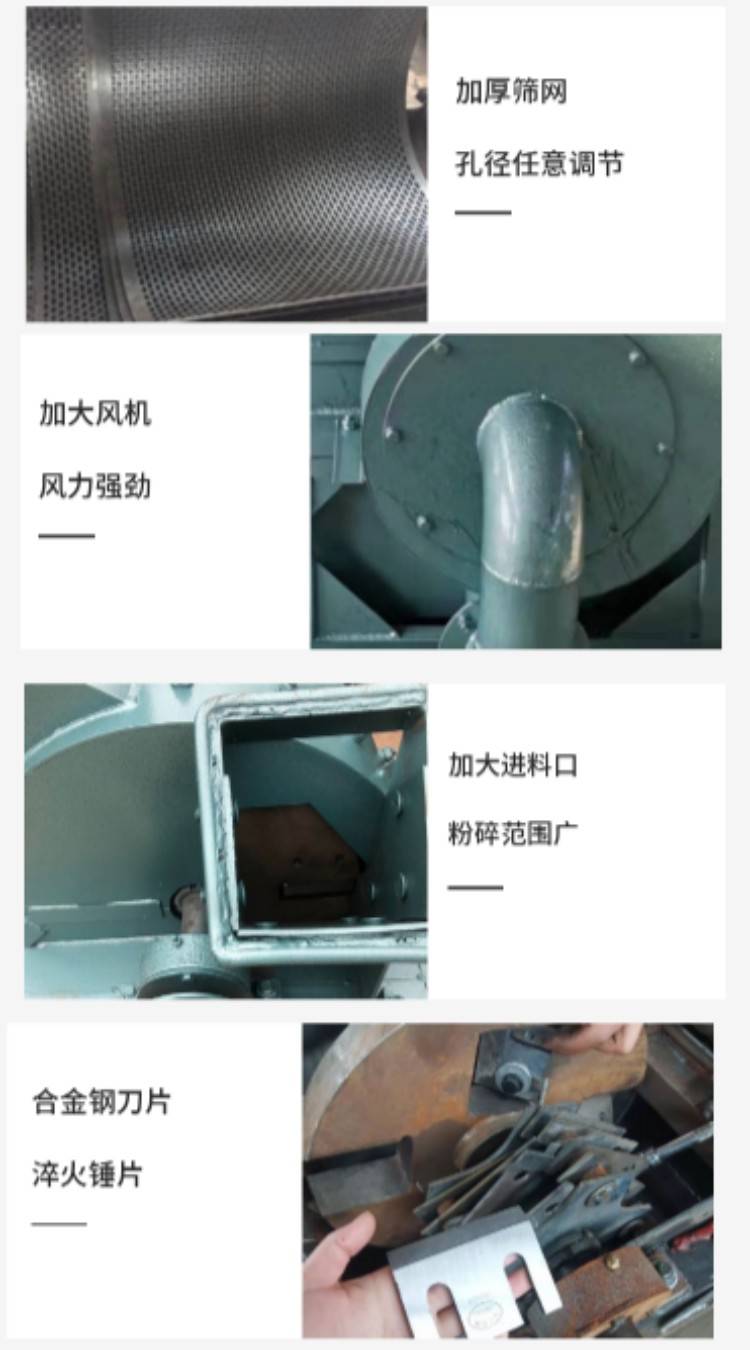 加厚筛网

孔径任意调节

加大风机

风力强劲

加大进料口

粉碎范围广

合金钢刀片

淬火锤片