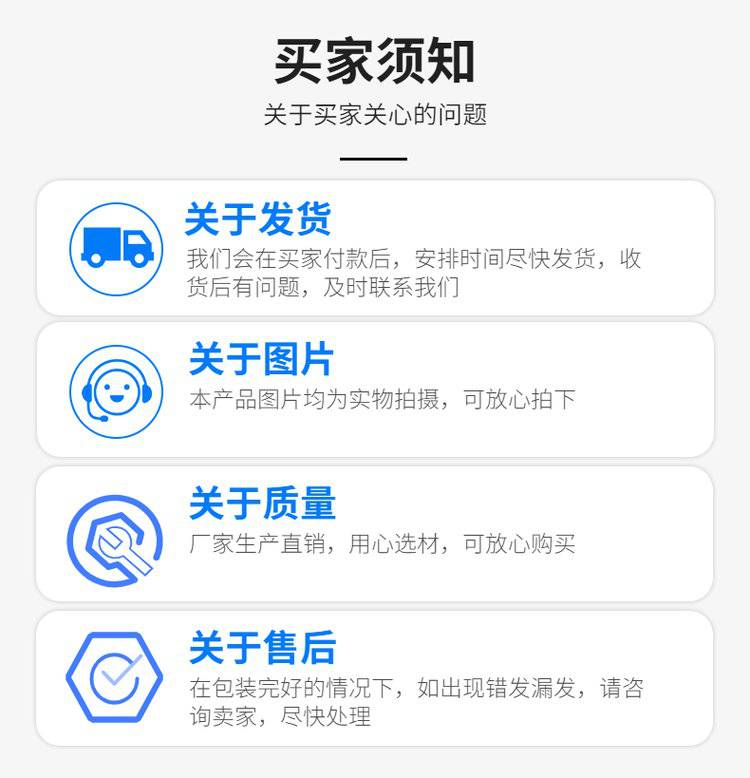 买家须知

关于买家关心的问题

关于发货

我们会在买家付款后，安排时间尽快发货，收货后有问题，及时联系我们

关于图片

本产品图片均为实物拍摄，可放心拍下

关于质量

厂家生产直销，用心选材，可放心购买

关于售后

在包装完好的情况下，如出现错发漏发，请咨询卖家，尽快处理