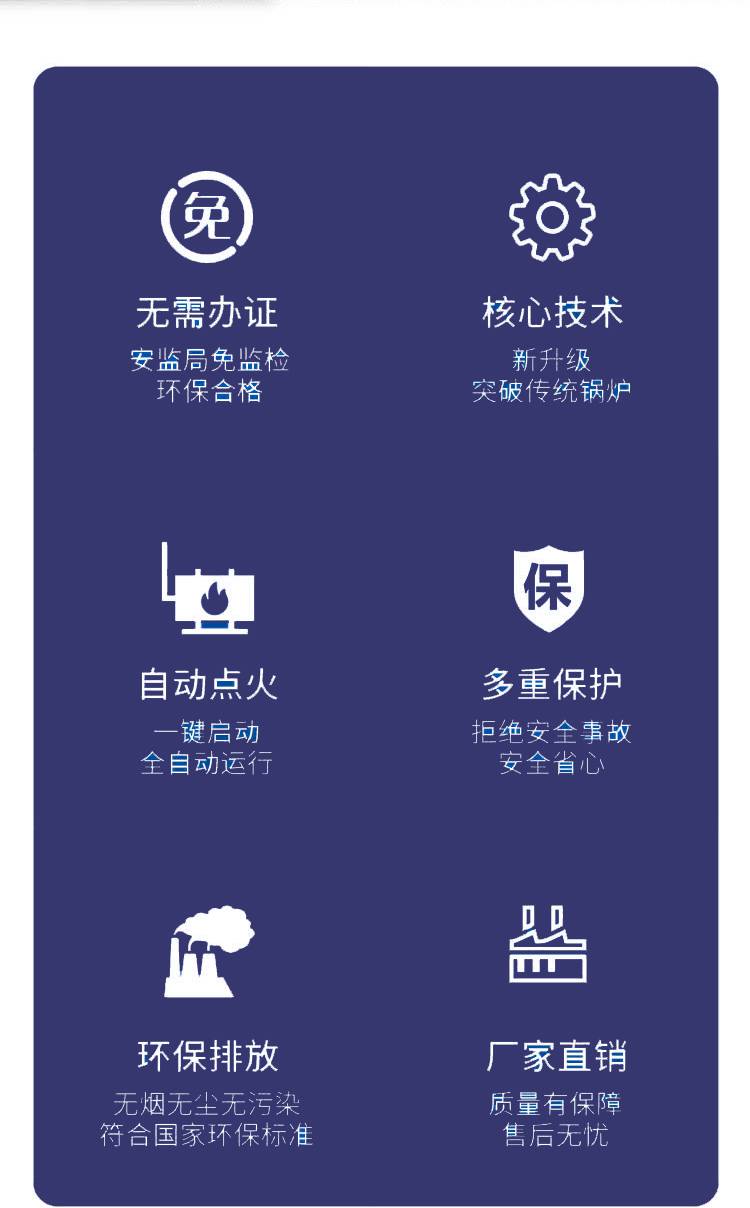 免

无需办证

安监局免监检
环保合格

核心技术

新升级
突破传统锅炉

自动点火

一键启动
全自动运行

保

多重保护

拒绝安全事故
安全省心

环保排放

无烟无尘无污染
符合国家环保标准

厂家直销

质量有保障
售后无忧