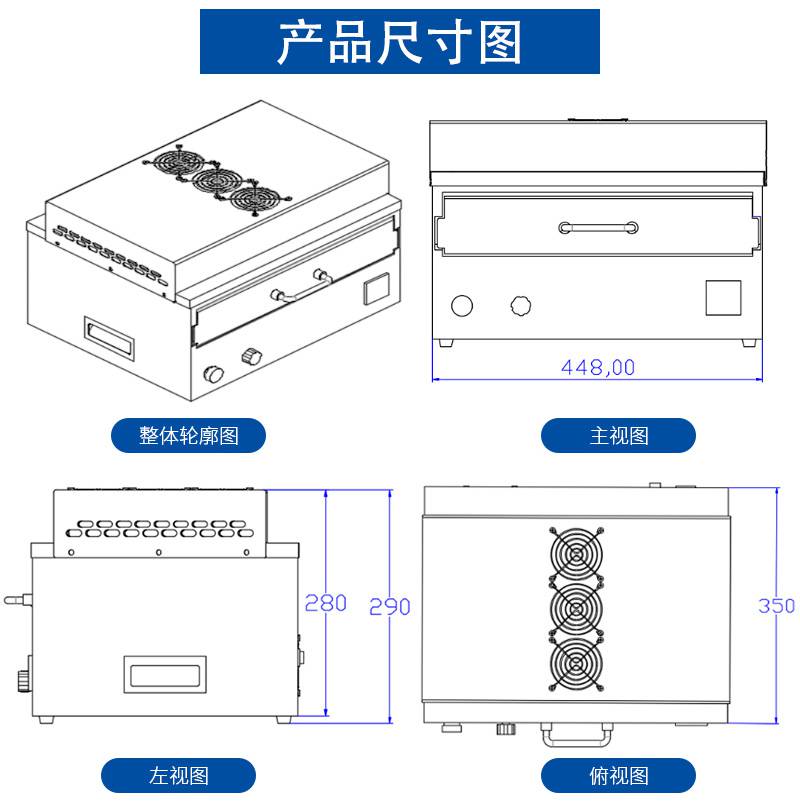 产品尺寸图

448,00

整体轮廓图

主视图

280

290

350

左视图

俯视图