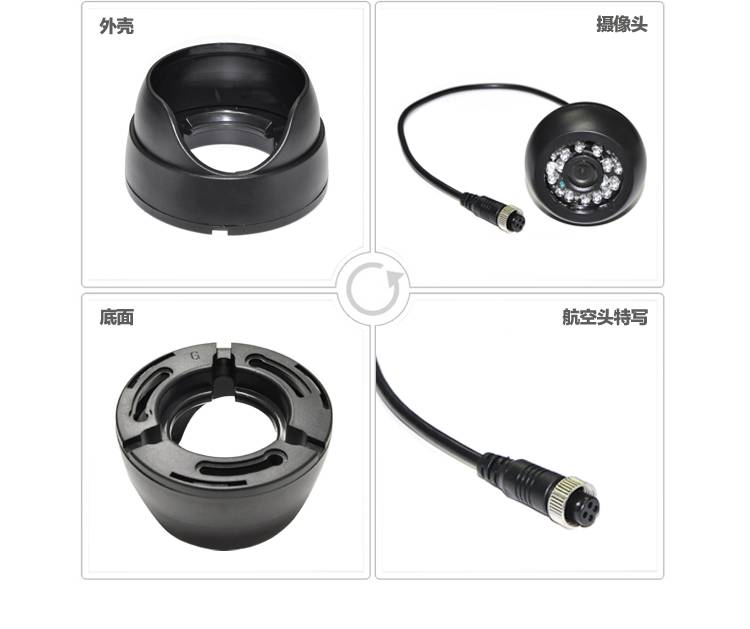 外壳

摄像头

底面

6

航空头特写