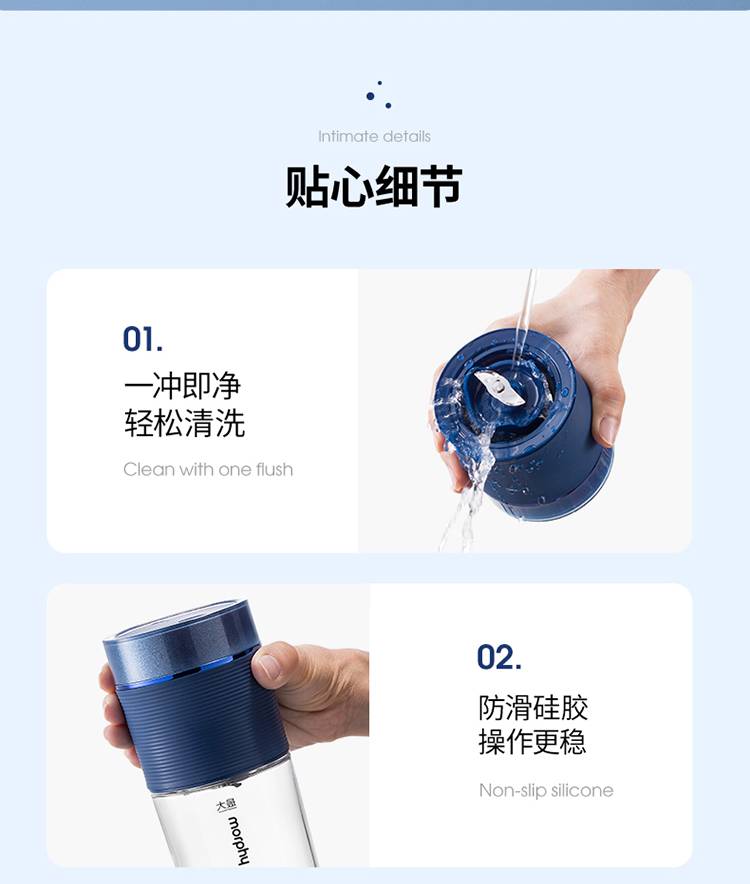 Intimate details

贴心细节

01.

一冲即净
轻松清洗

Clean with one flush

02.

防滑硅胶
操作更稳

Non-slip silicone

大厨

morphy