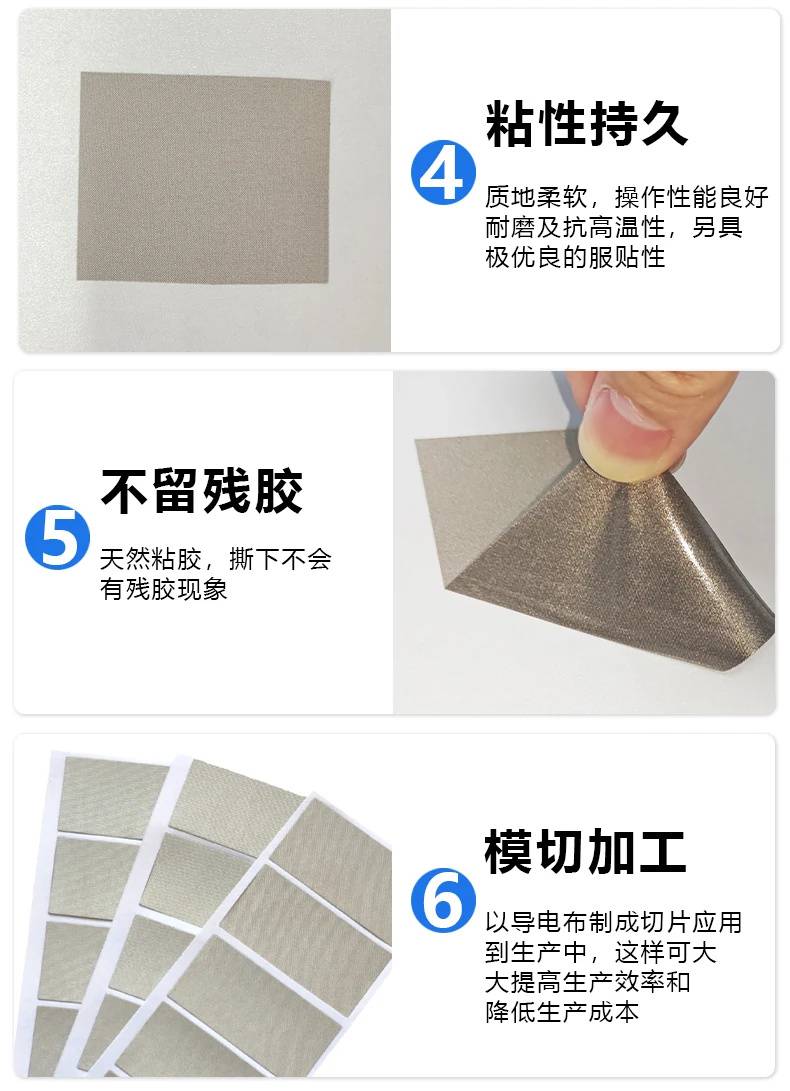 4 粘性持久

质地柔软，操作性能良好耐磨及抗高温性，另具极优良的服贴性

5 不留残胶

天然粘胶，撕下不会有残胶现象

6 模切加工

以导电布制成切片应用到生产中，这样可大大提高生产效率和降低生产成本