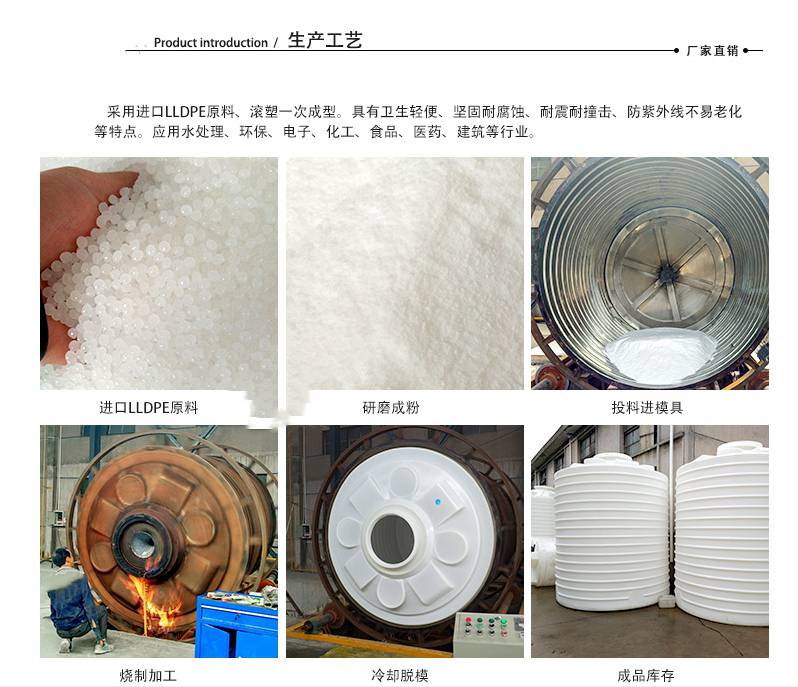 Product introduction / 生产工艺

厂家直销

采用进口LLDPE原料、滚塑一次成型。具有卫生轻便、坚固耐腐蚀、耐震耐撞击、防紫外线不易老化等特点。应用水处理、环保、电子、化工、食品、医药、建筑等行业。

进口LLDPE原料

研磨成粉

投料进模具

烧制加工

冷却脱模

成品库存