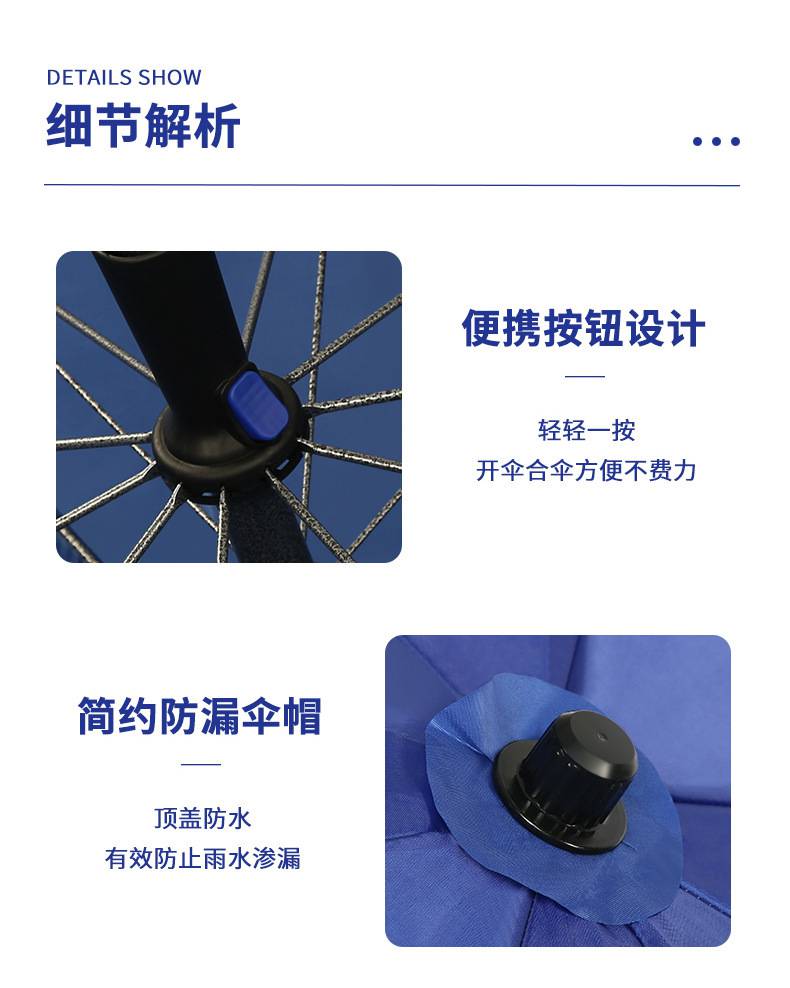 DETAILS SHOW
细节解析

便携按钮设计

轻轻一按
开伞合伞方便不费力

简约防漏伞帽

顶盖防水
有效防止雨水渗漏