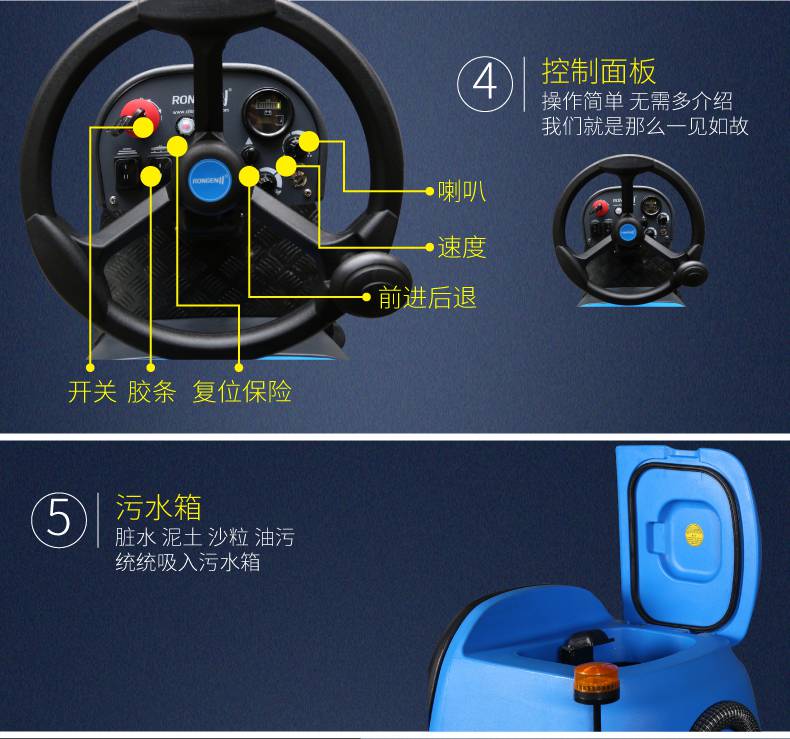 RONGEN

RONGEN

4

控制面板

操作简单 无需多介绍
我们就是那么一见如故

喇叭

速度

前进后退

开关 胶条 复位保险

5

污水箱

脏水 泥土 沙粒 油污
统统吸入污水箱