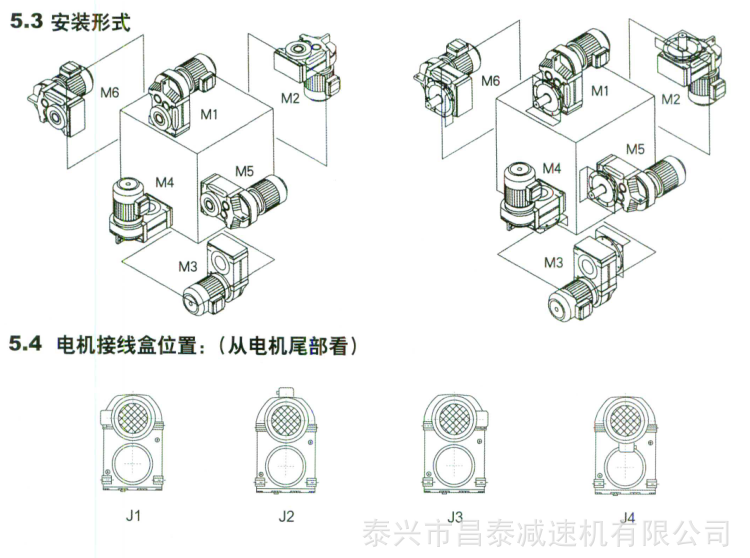 5.3 安装形式

M6
M1
M2
M4
M5
M3

M6
M1
M2
M4
M5
M3

5.4 电机接线盒位置：（从电机尾部看）

J1
J2
J3
J4

泰兴市昌泰减速机有限公司