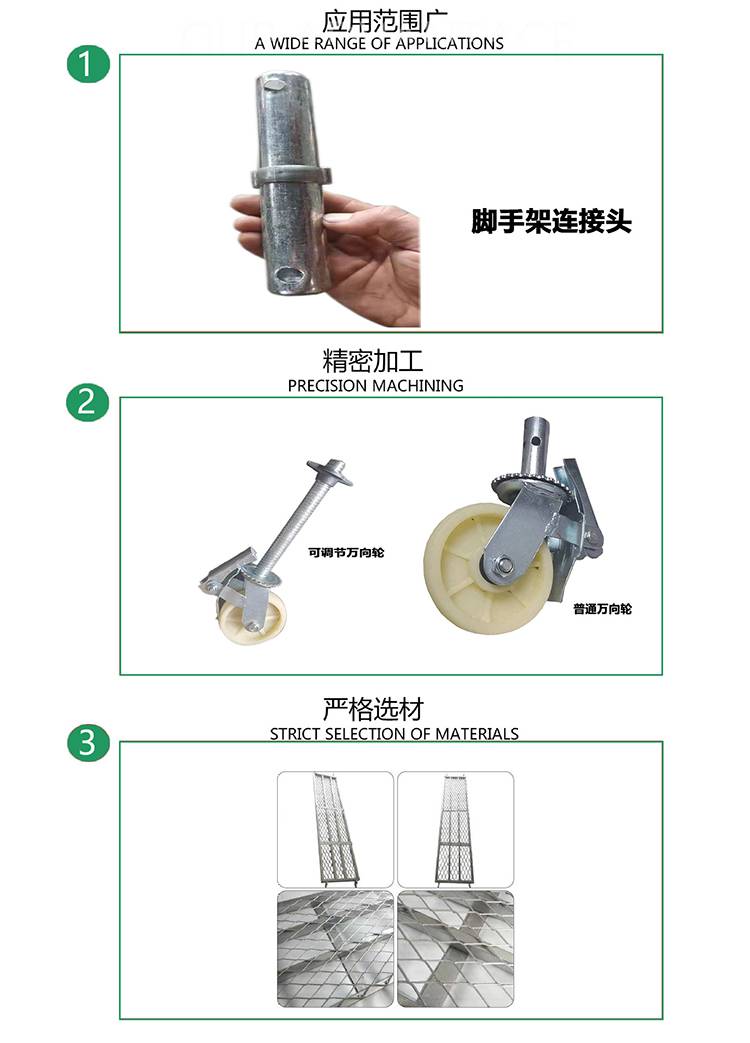 应用范围广
A WIDE RANGE OF APPLICATIONS

1

脚手架连接头

精密加工
PRECISION MACHINING

2

可调节万向轮

普通万向轮

严格选材
STRICT SELECTION OF MATERIALS

3