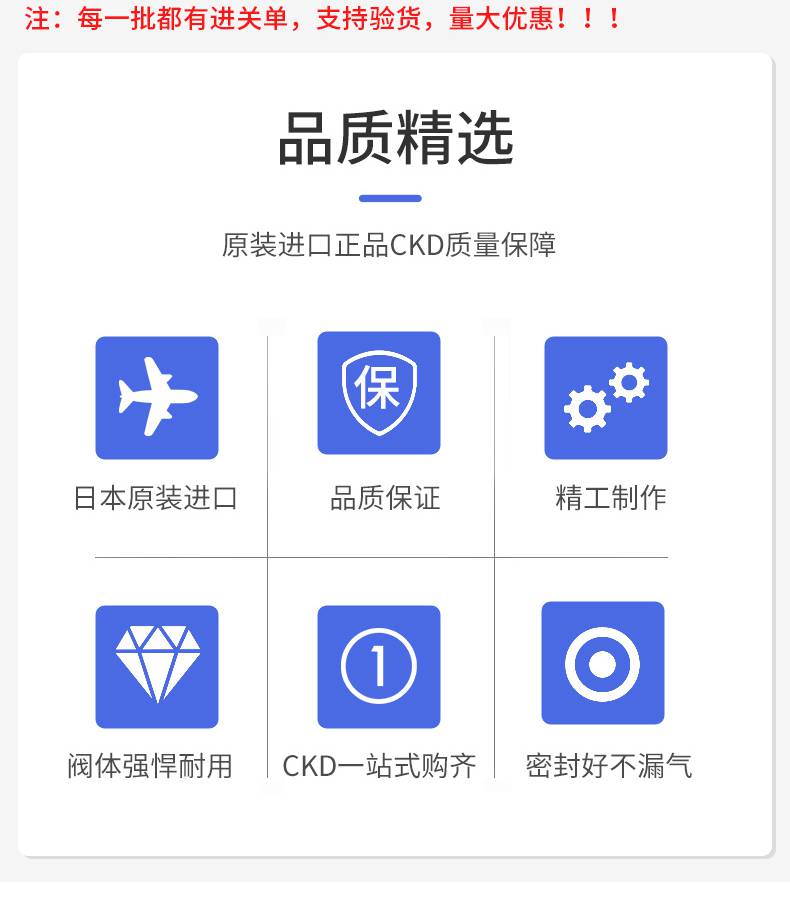 注：每一批都有进关单，支持验货，量大优惠！！！

品质精选

原装进口正品CKD质量保障

保

日本原装进口

品质保证

精工制作

1

阀体强悍耐用

CKD一站式购齐

密封好不漏气