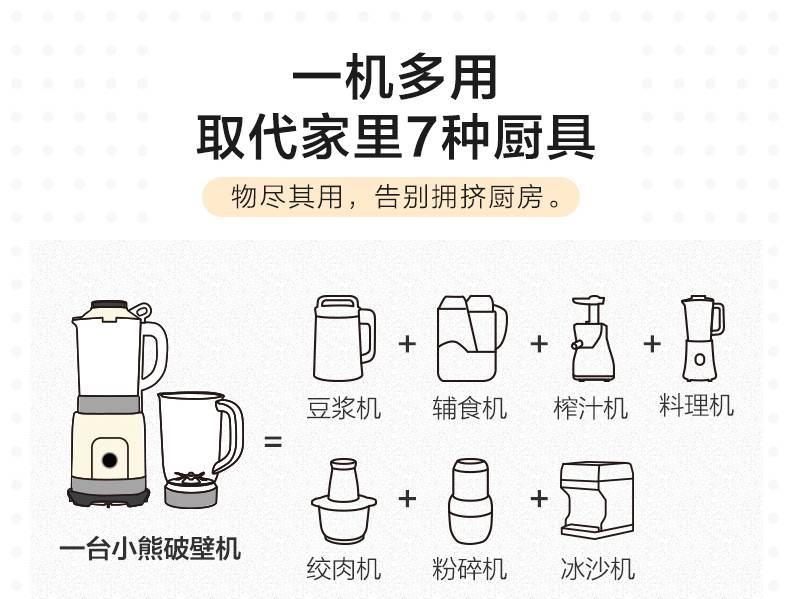 一机多用
取代家里7种厨具

物尽其用，告别拥挤厨房。

一台小熊破壁机

=

豆浆机 + 辅食机 + 榨汁机 + 料理机

绞肉机 + 粉碎机 + 冰沙机