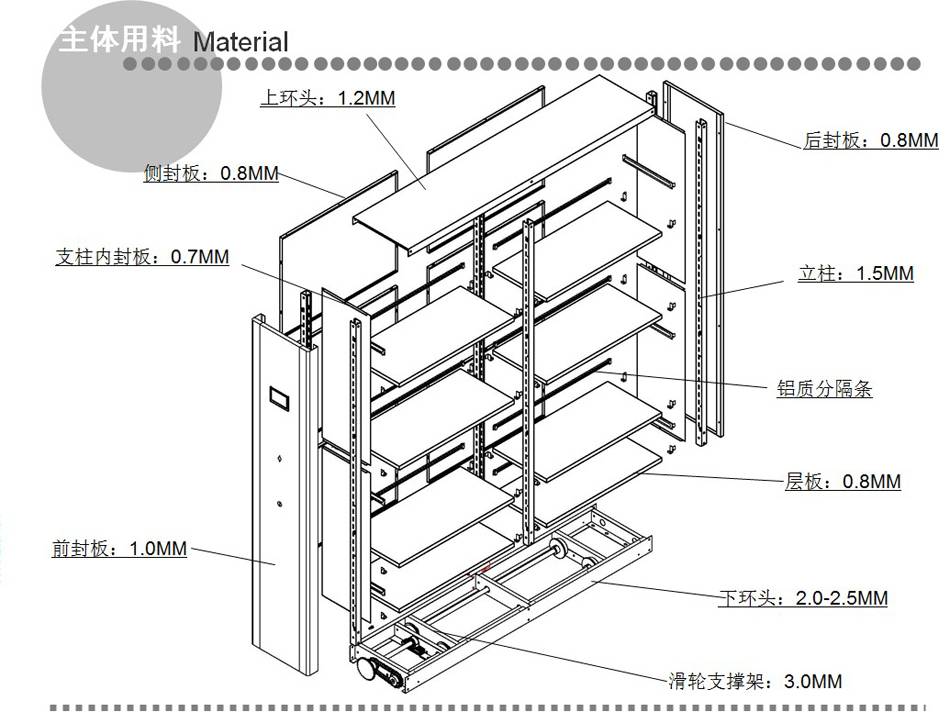 主体用料 Material

上环头：1.2MM

后封板：0.8MM

侧封板：0.8MM

支柱内封板：0.7MM

立柱：1.5MM

铝质分隔条

层板：0.8MM

前封板：1.0MM

下环头：2.0-2.5MM

滑轮支撑架：3.0MM