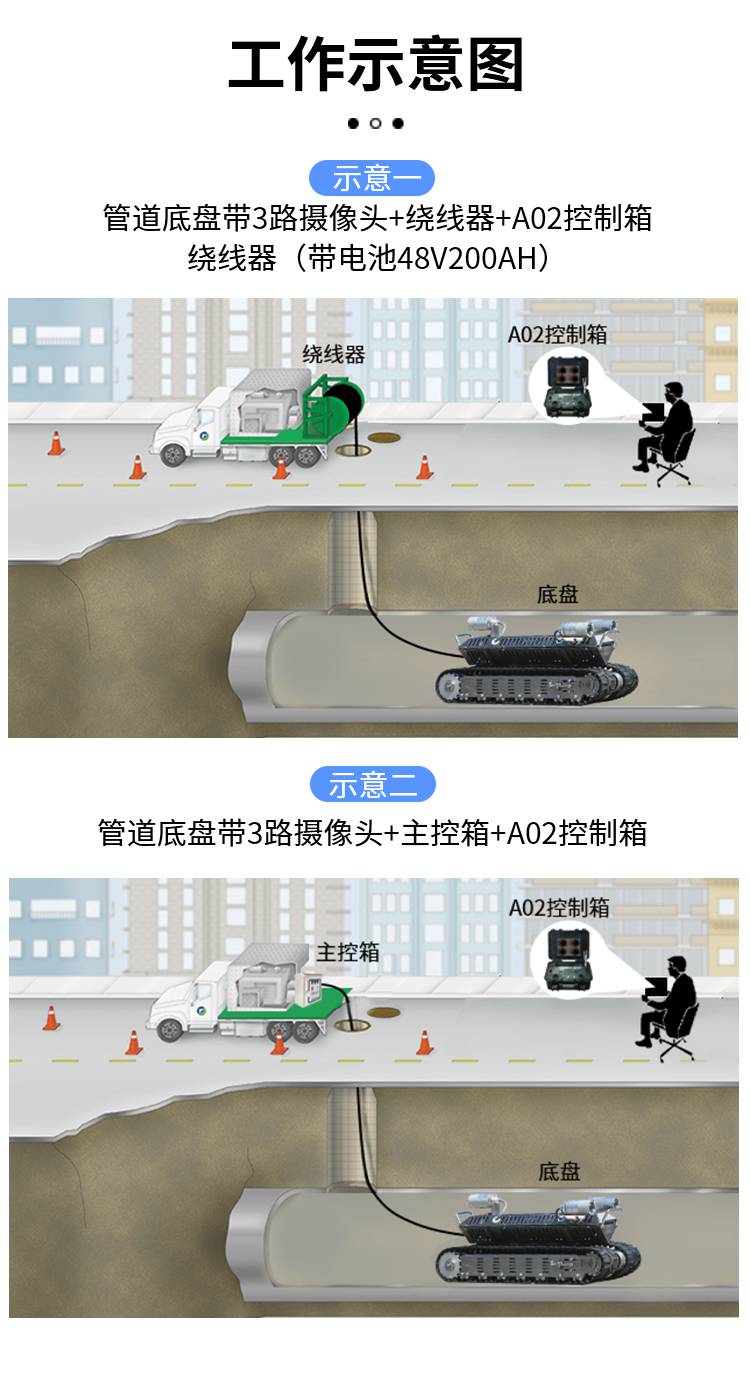 工作示意图

示意一

管道底盘带3路摄像头+绕线器+A02控制箱
绕线器（带电池48V200AH）

绕线器

A02控制箱

底盘

示意二

管道底盘带3路摄像头+主控箱+A02控制箱

主控箱

A02控制箱

底盘