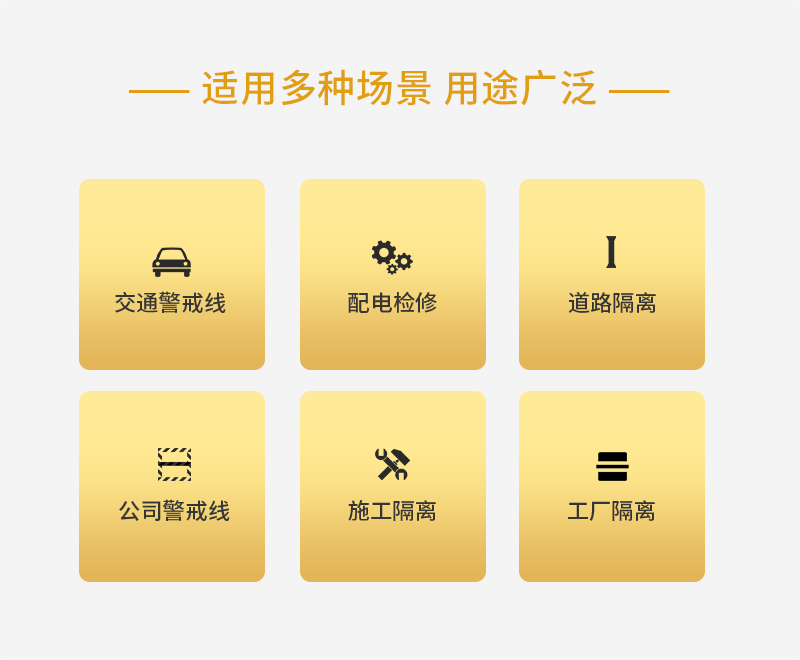 —— 适用多种场景 用途广泛 ——

交通警戒线

配电检修

道路隔离

公司警戒线

施工隔离

工厂隔离