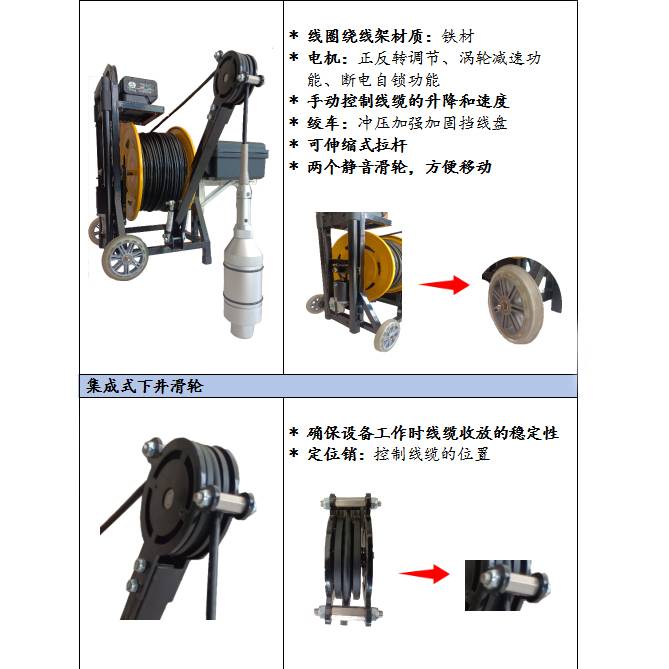 * 线圈绕线架材质：铁材
* 电机：正反转调节、涡轮减速功能、断电自锁功能
* 手动控制线缆的升降和速度
* 绞车：冲压加强加固挡线盘
* 可伸缩式拉杆
* 两个静音滑轮，方便移动

集成式下井滑轮

* 确保设备工作时线缆收放的稳定性
* 定位销：控制线缆的位置