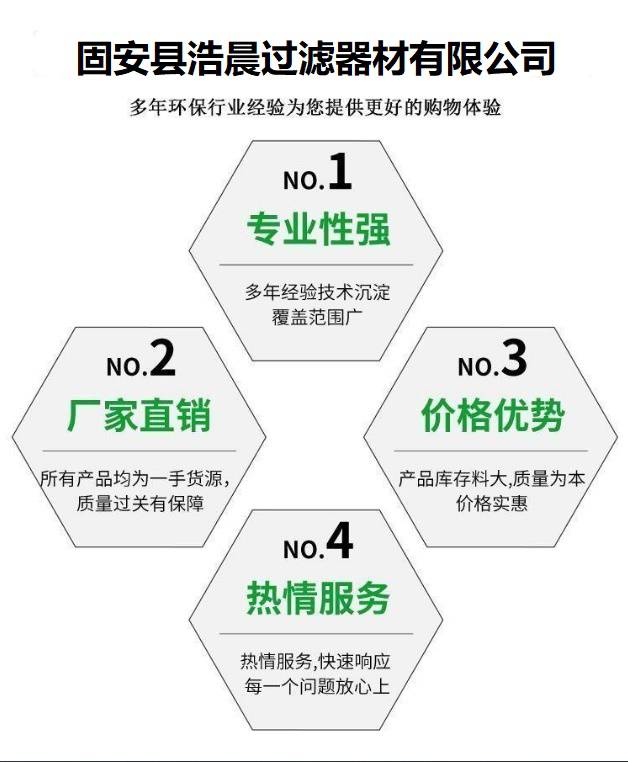 固安县浩晨过滤器材有限公司

多年环保行业经验为您提供更好的购物体验

NO.1
专业性强

多年经验技术沉淀
覆盖范围广

NO.2
厂家直销

所有产品均为一手货源，
质量过关有保障

NO.3
价格优势

产品库存料大,质量为本
价格实惠

NO.4
热情服务

热情服务,快速响应
每一个问题放心上