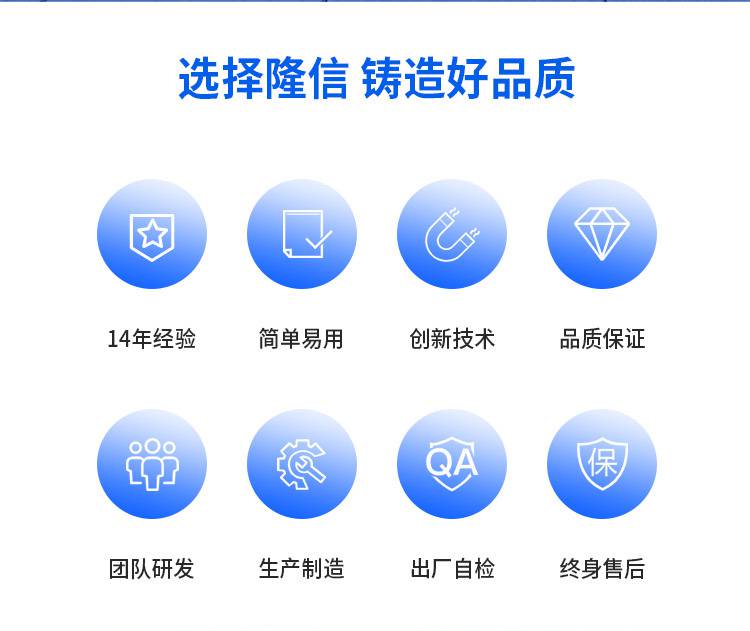 选择隆信 铸造好品质

14年经验

简单易用

创新技术

品质保证

QA

保

团队研发

生产制造

出厂自检

终身售后