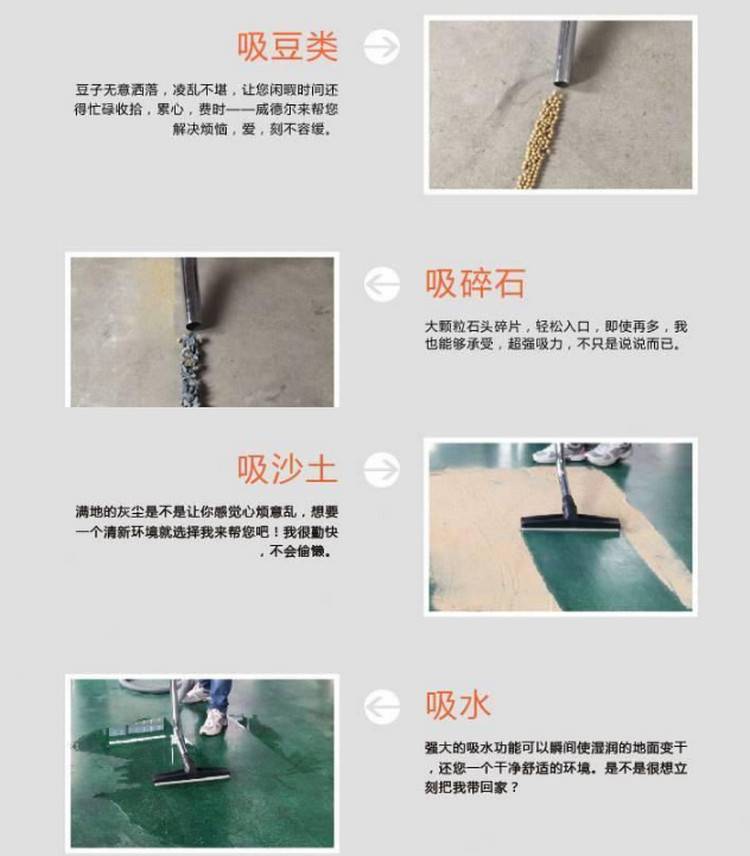 吸豆类

豆子无意洒落，凌乱不堪，让您闲暇时间还得忙碌收拾，累心，费时——威德尔来帮您解决烦恼，爱，刻不容缓。

吸碎石

大颗粒石头碎片，轻松入口，即使再多，我也能够承受，超强吸力，不只是说说而已。

吸沙土

满地的灰尘是不是让你感觉心烦意乱，想要一个清新环境就选择我来帮您吧！我很勤快，不会偷懒。

吸水

强大的吸水功能可以瞬间使湿润的地面变干，还您一个干净舒适的环境。是不是很想立刻把我带回家？