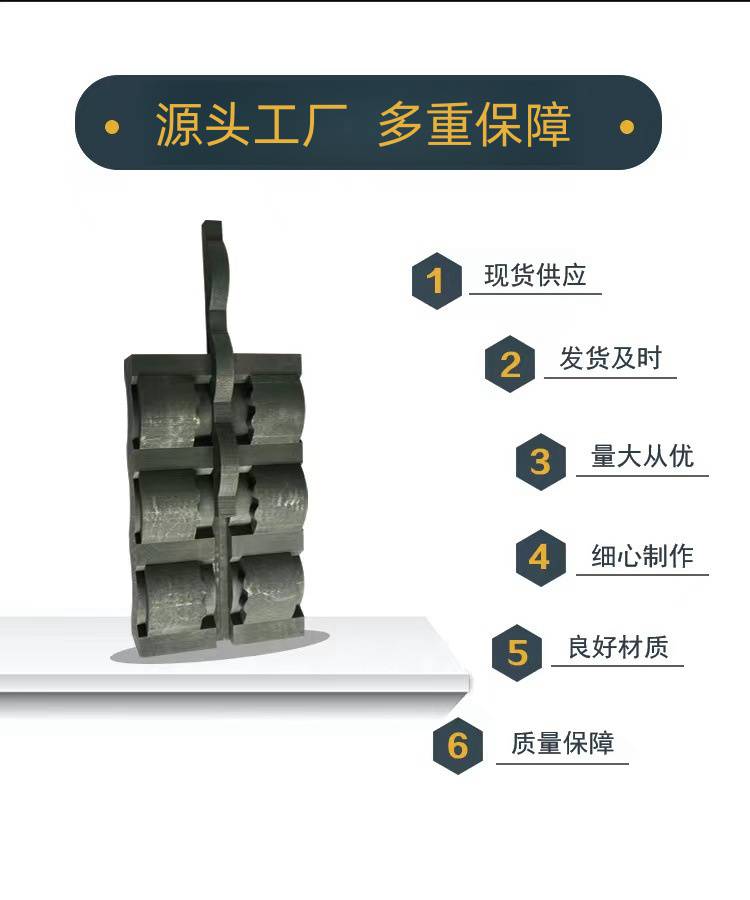 源头工厂 多重保障

1 现货供应

2 发货及时

3 量大从优

4 细心制作

5 良好材质

6 质量保障