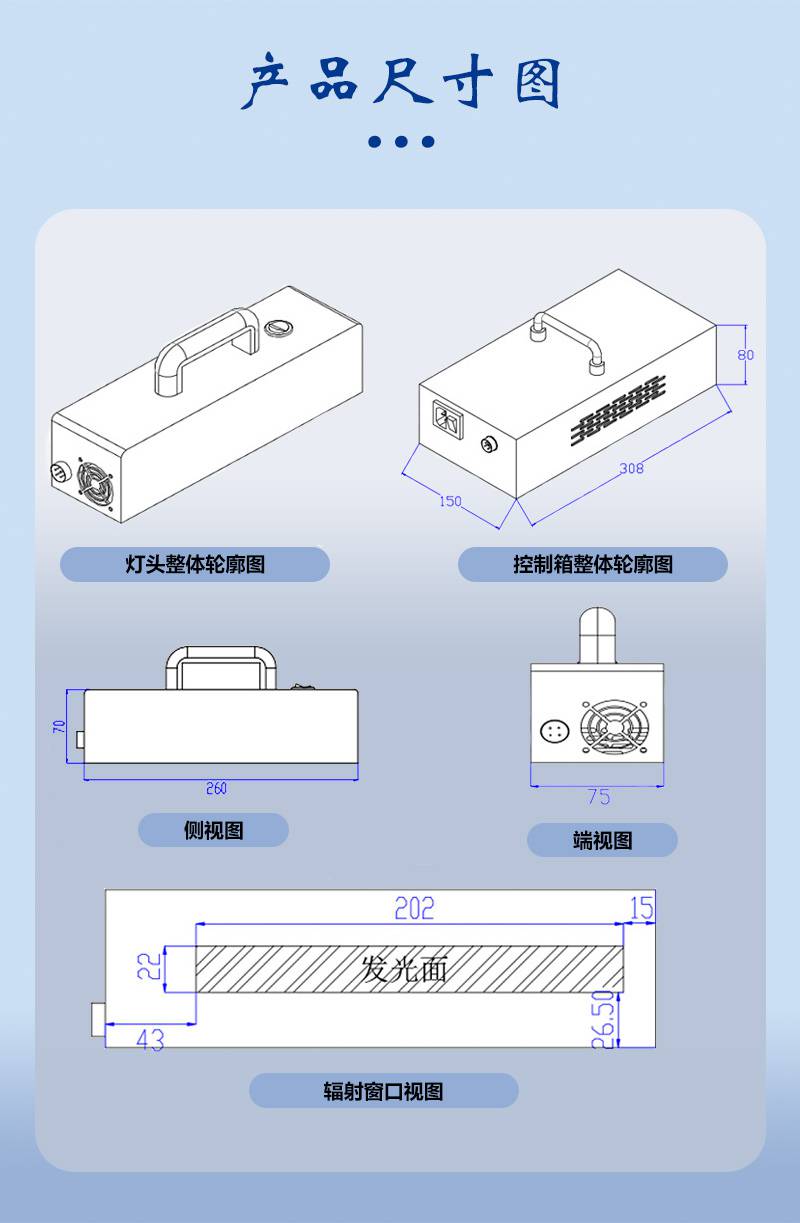 产品尺寸图

80
308
150

灯头整体轮廓图

控制箱整体轮廓图

70
260

75

侧视图

端视图

202
15
22
发光面
43
26.50

辐射窗口视图