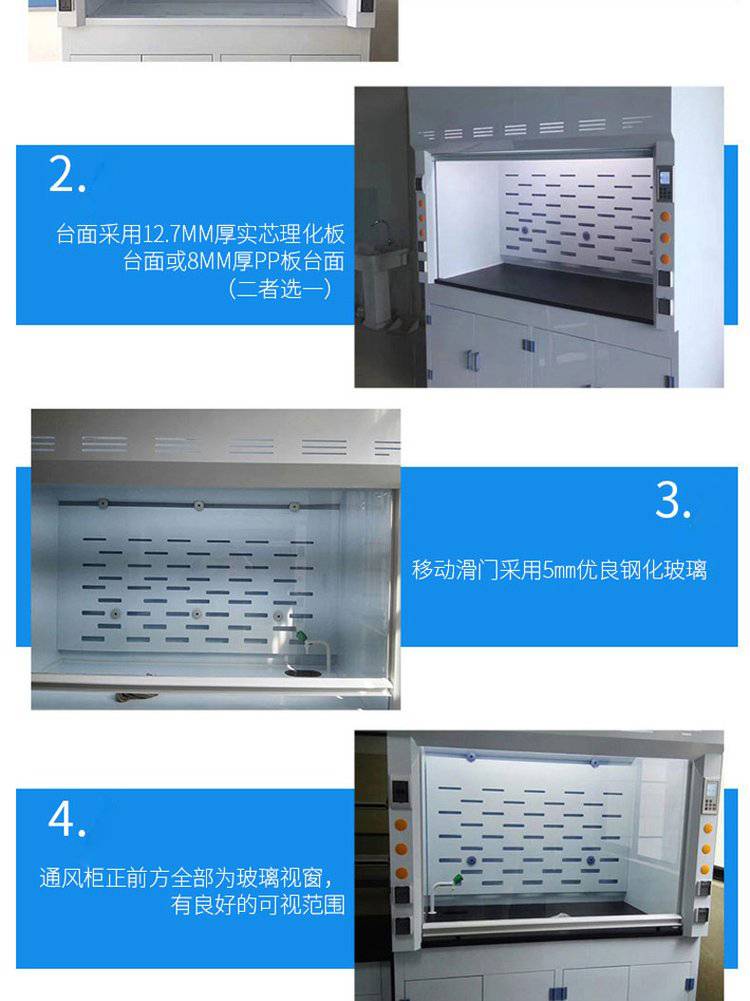 2.

台面采用12.7MM厚实芯理化板台面或8MM厚PP板台面（二者选一）

3.

移动滑门采用5mm优良钢化玻璃

4.

通风柜正前方全部为玻璃视窗，有良好的可视范围