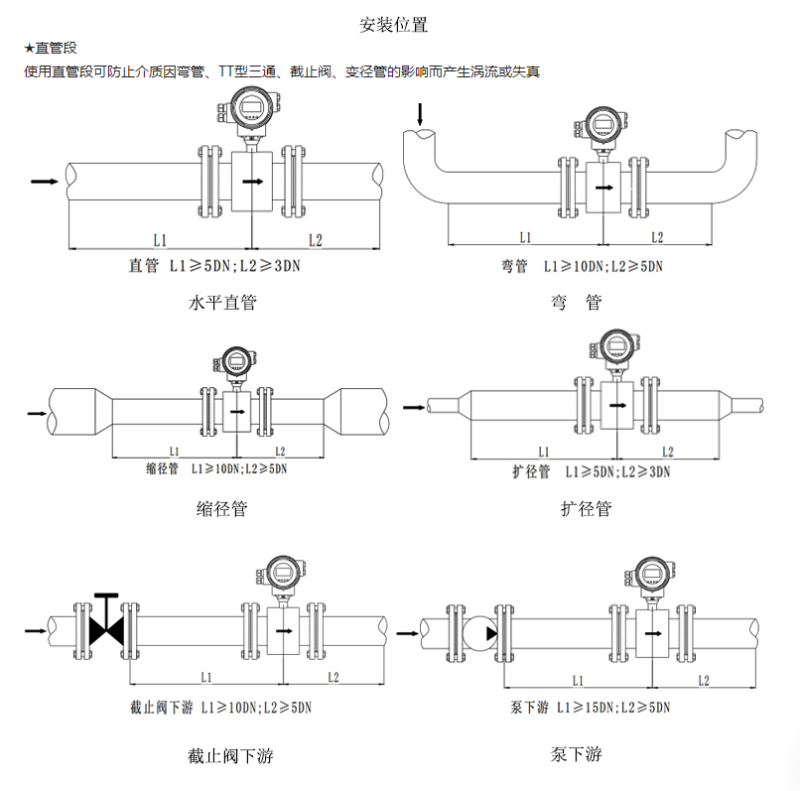 安装位置

★直管段

使用直管段可防止介质因弯管、TT型三通、截止阀、变径管的影响而产生涡流或失真

L1

L2

直管 L1≥5DN;L2≥3DN

水平直管

L1

L2

弯管 L1≥10DN;L2≥5DN

弯 管

L1

L2

缩径管 L1≥10DN;L2≥5DN

缩径管

L1

L2

扩径管 L1≥5DN;L2≥3DN

扩径管

L1

L2

截止阀下游 L1≥10DN;L2≥5DN

截止阀下游

L1

L2

泵下游 L1≥15DN;L2≥5DN

泵下游