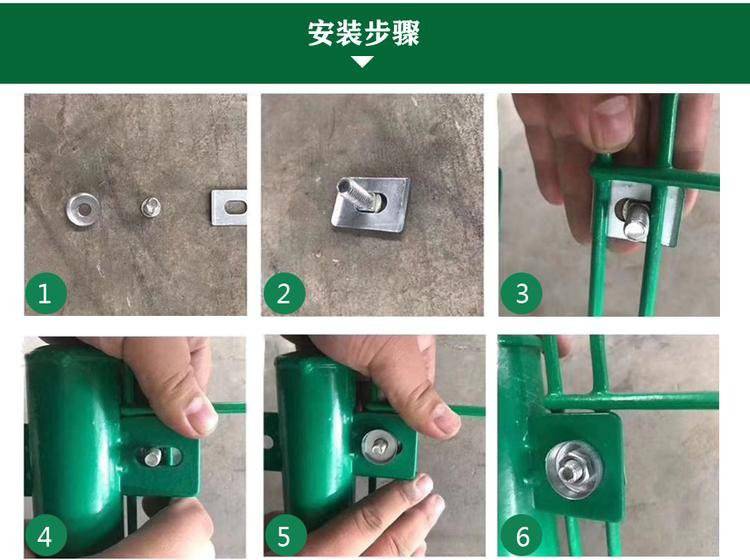 安装步骤

1

2

3

4

5

6