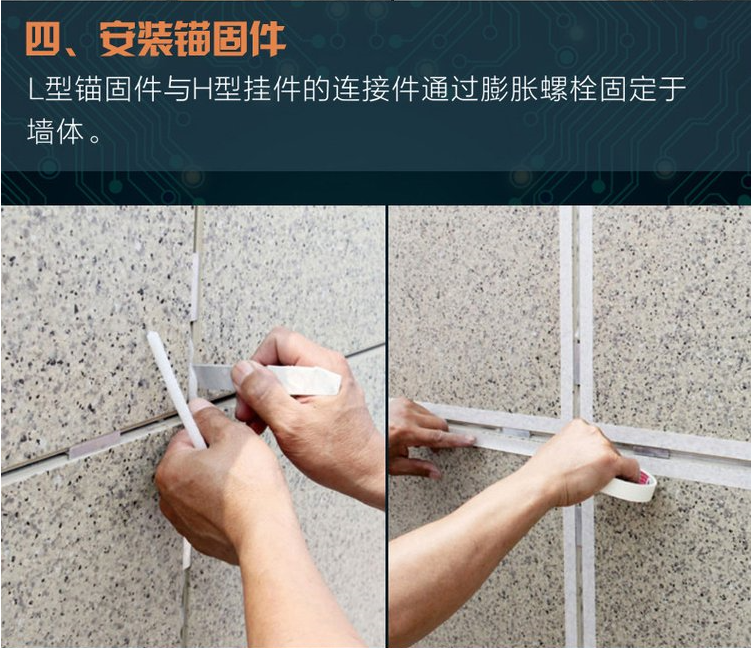 四、安装锚固件

L型锚固件与H型挂件的连接件通过膨胀螺栓固定于墙体。