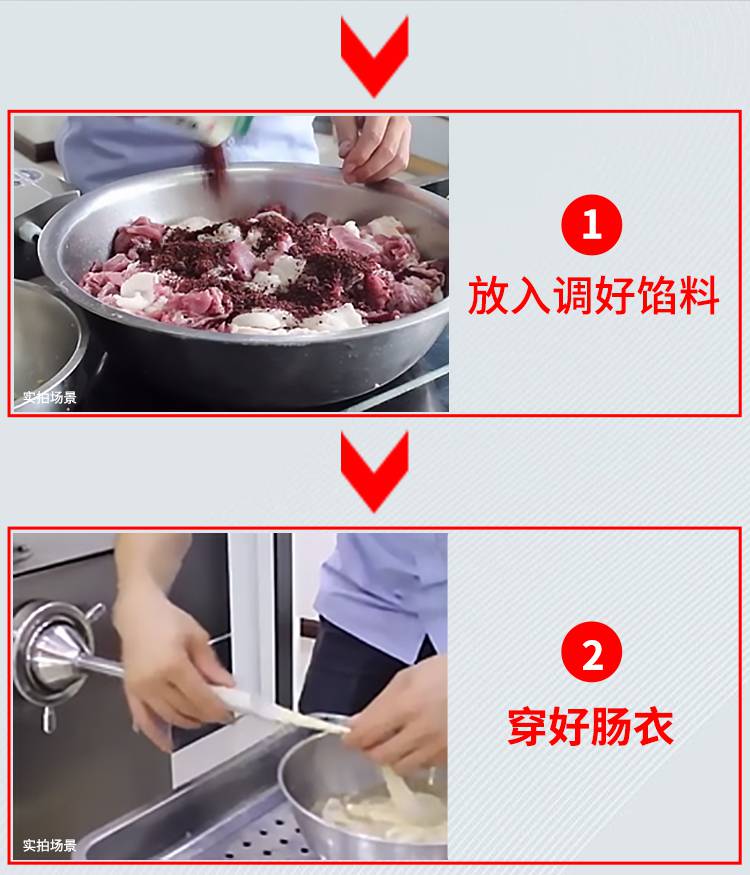 实拍场景

1

放入调好馅料

实拍场景

2

穿好肠衣