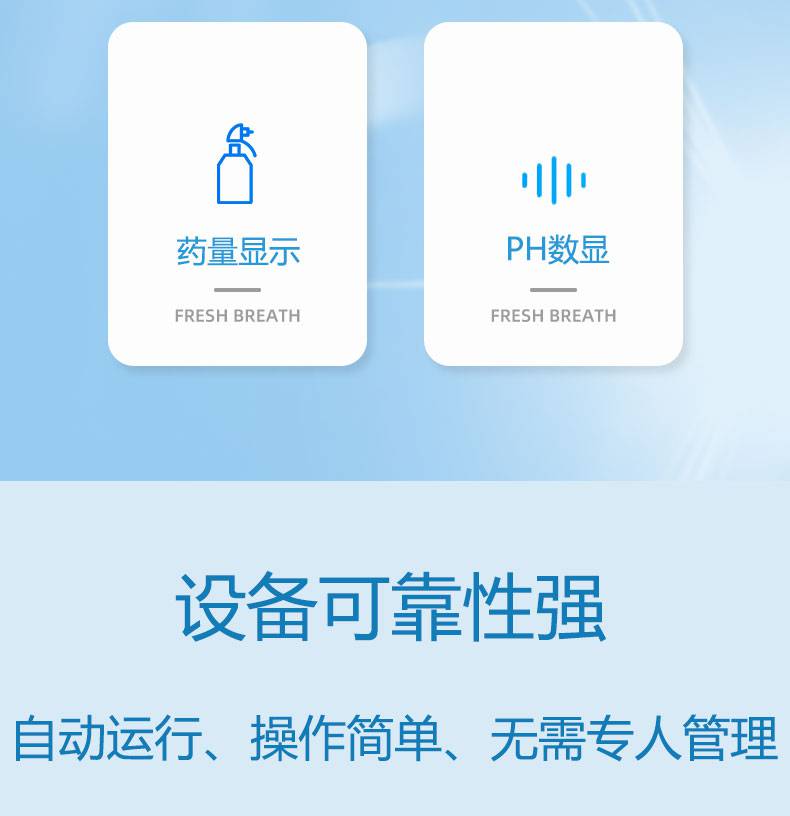 药量显示

FRESH BREATH

PH数显

FRESH BREATH

设备可靠性强

自动运行、操作简单、无需专人管理