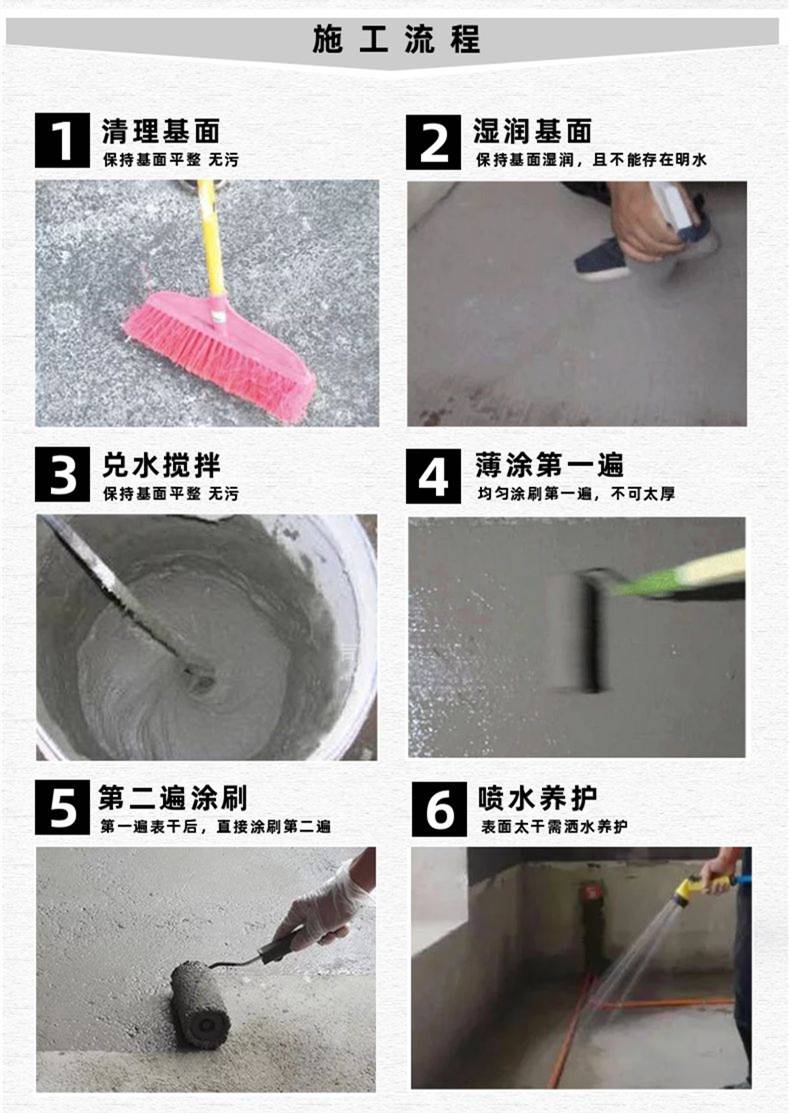 施工流程

1 清理基面
保持基面平整 无污

2 湿润基面
保持基面湿润，且不能存在明水

3 兑水搅拌
保持基面平整 无污

4 薄涂第一遍
均匀涂刷第一遍，不可太厚

5 第二遍涂刷
第一遍表干后，直接涂刷第二遍

6 喷水养护
表面太干需洒水养护