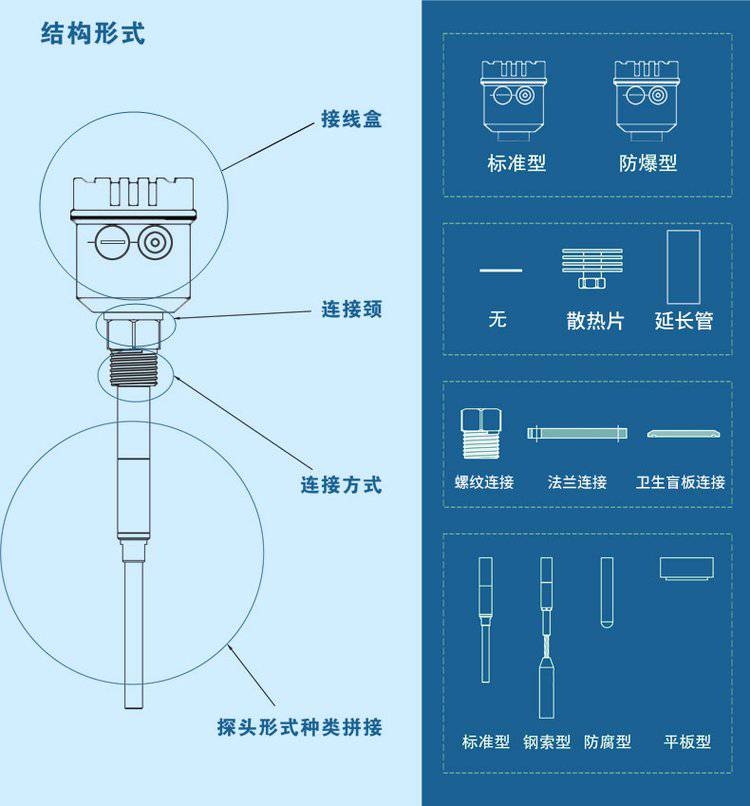 结构形式

接线盒

连接颈

连接方式

探头形式种类拼接

标准型　防爆型

无　散热片　延长管

螺纹连接　法兰连接　卫生盲板连接

标准型　钢索型　防腐型　平板型