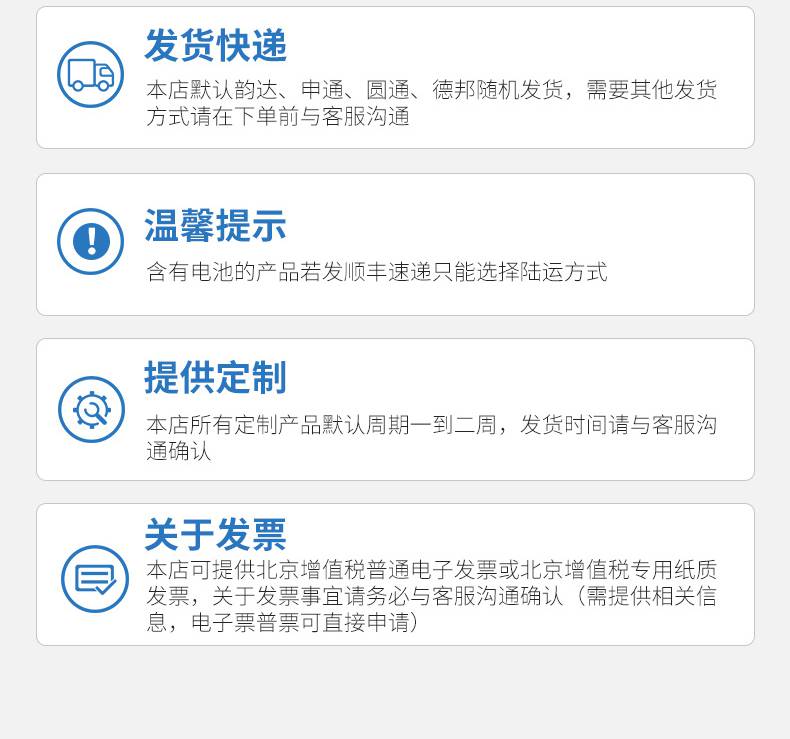 发货快递

本店默认韵达、申通、圆通、德邦随机发货，需要其他发货方式请在下单前与客服沟通

温馨提示

含有电池的产品若发顺丰速递只能选择陆运方式

提供定制

本店所有定制产品默认周期一到二周，发货时间请与客服沟通确认

关于发票

本店可提供北京增值税普通电子发票或北京增值税专用纸质发票，关于发票事宜请务必与客服沟通确认（需提供相关信息，电子票普票可直接申请）