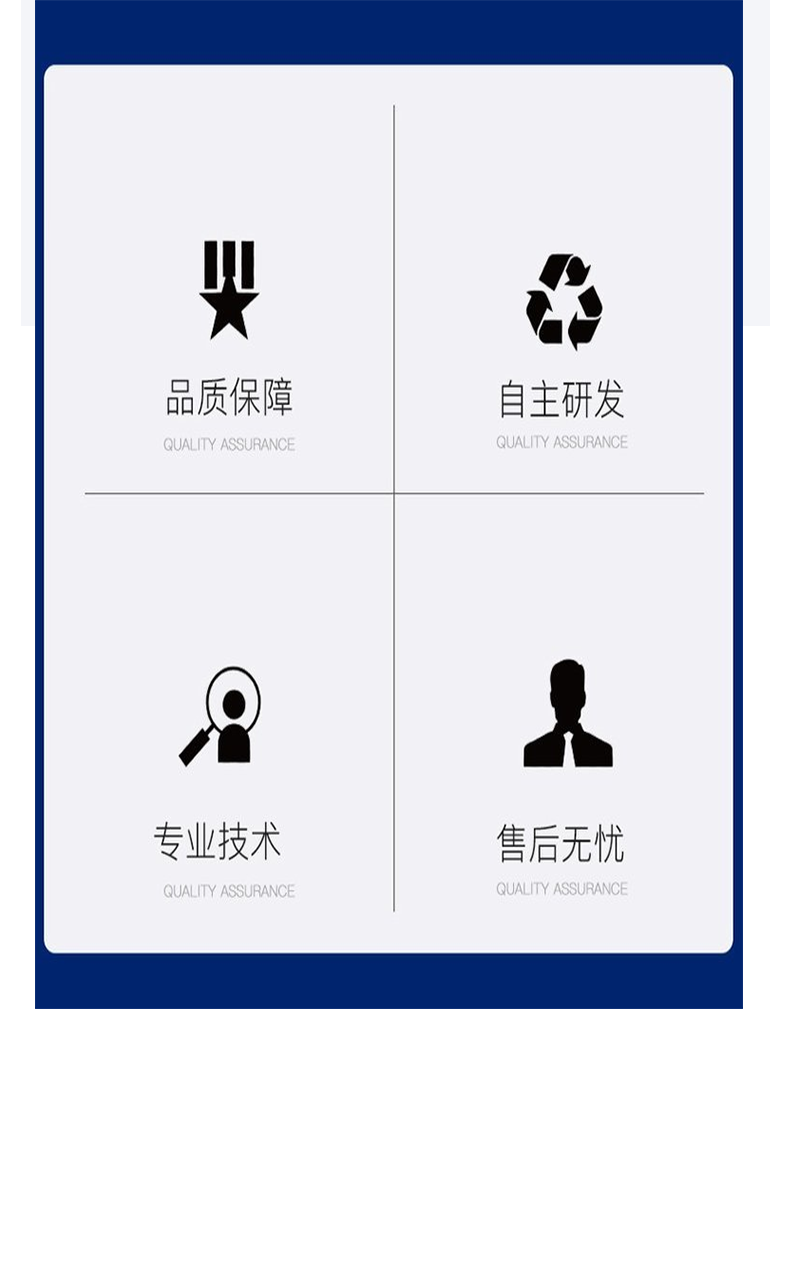 品质保障
QUALITY ASSURANCE

自主研发
QUALITY ASSURANCE

专业技术
QUALITY ASSURANCE

售后无忧
QUALITY ASSURANCE