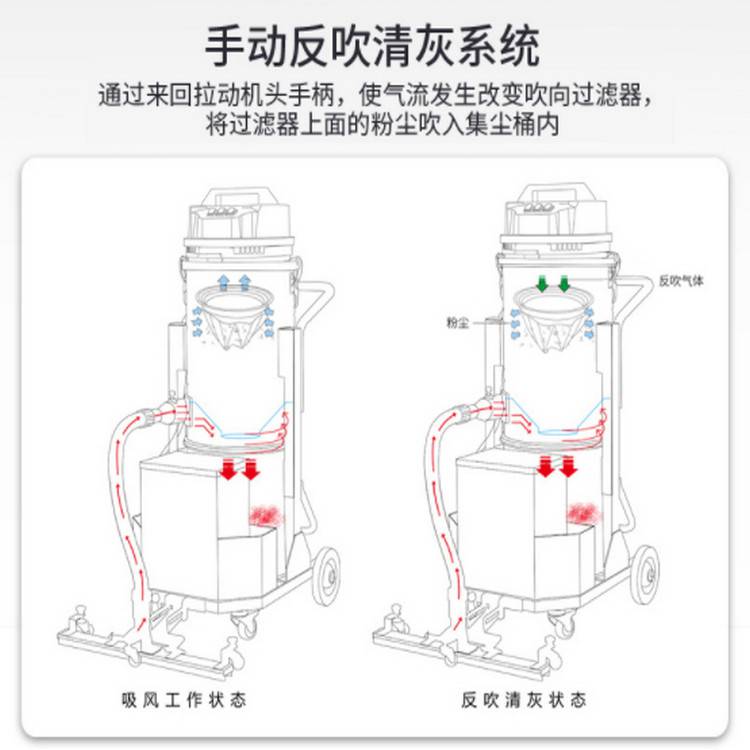 手动反吹清灰系统

通过来回拉动机头手柄，使气流发生改变吹向过滤器，将过滤器上面的粉尘吹入集尘桶内

反吹气体

粉尘

吸风工作状态

反吹清灰状态